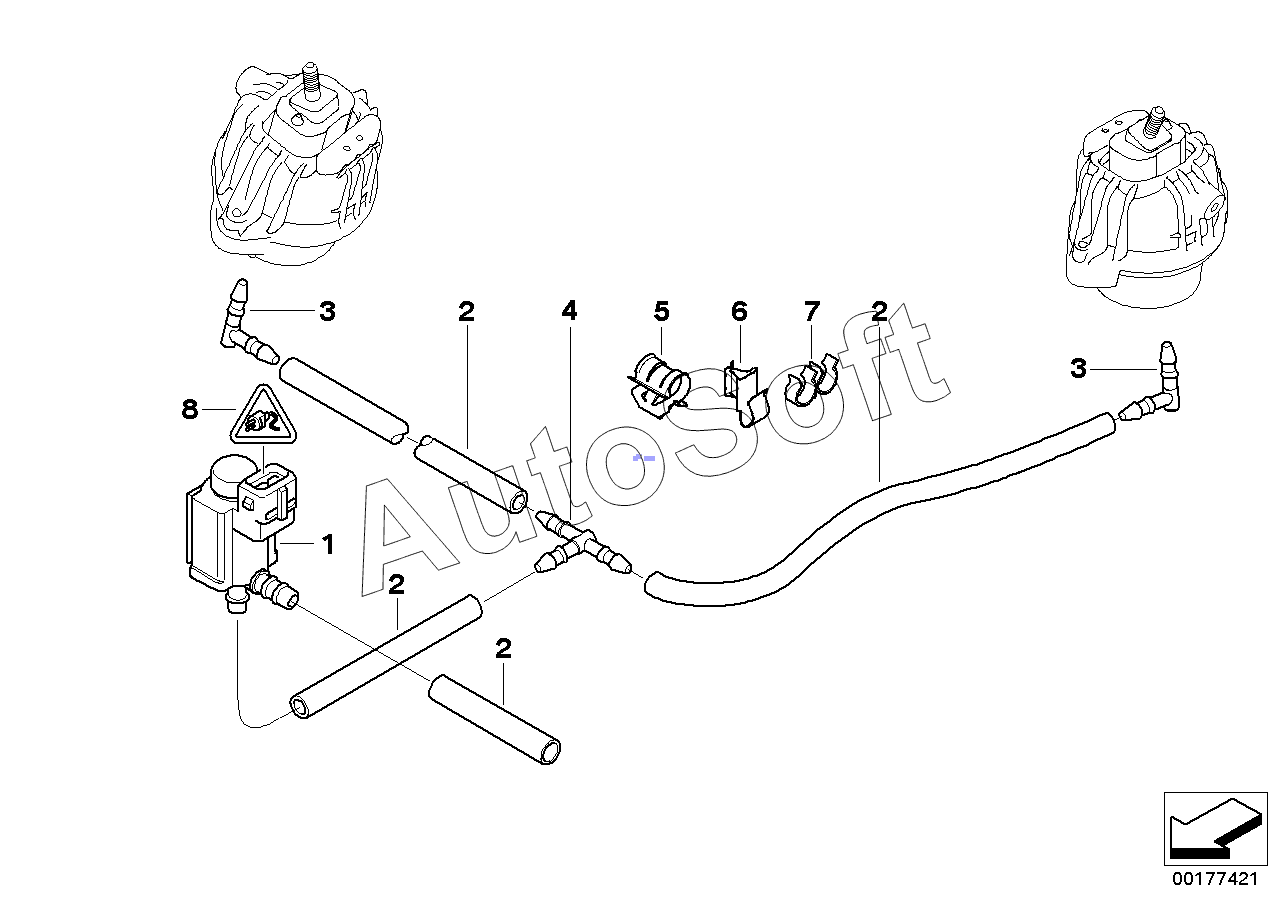 3
2
4
5
6
7
2
3
8
1
2
2
AutoSoft
00177421