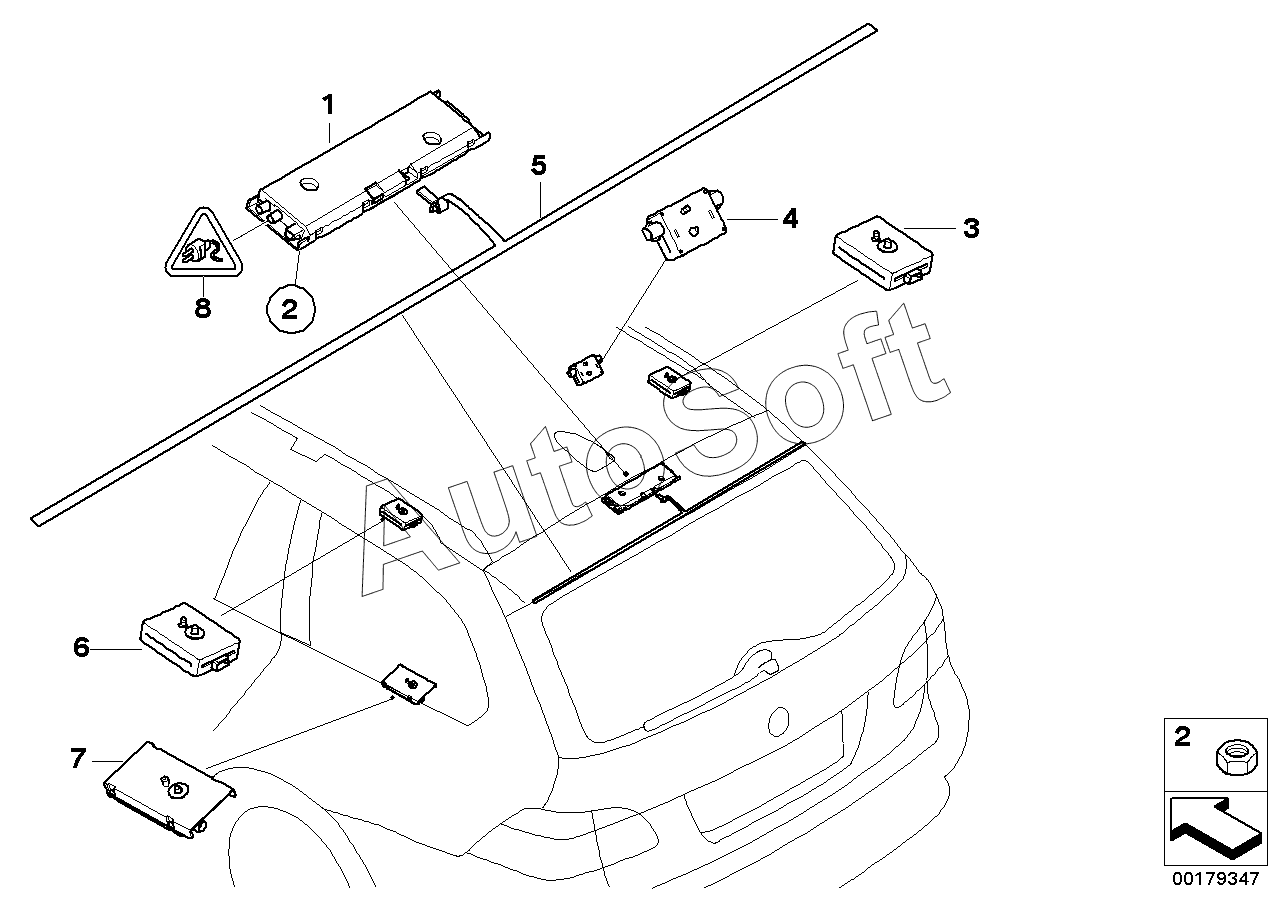 1
5
4
3
8
2
AutoSoft
6
7
2
00179347