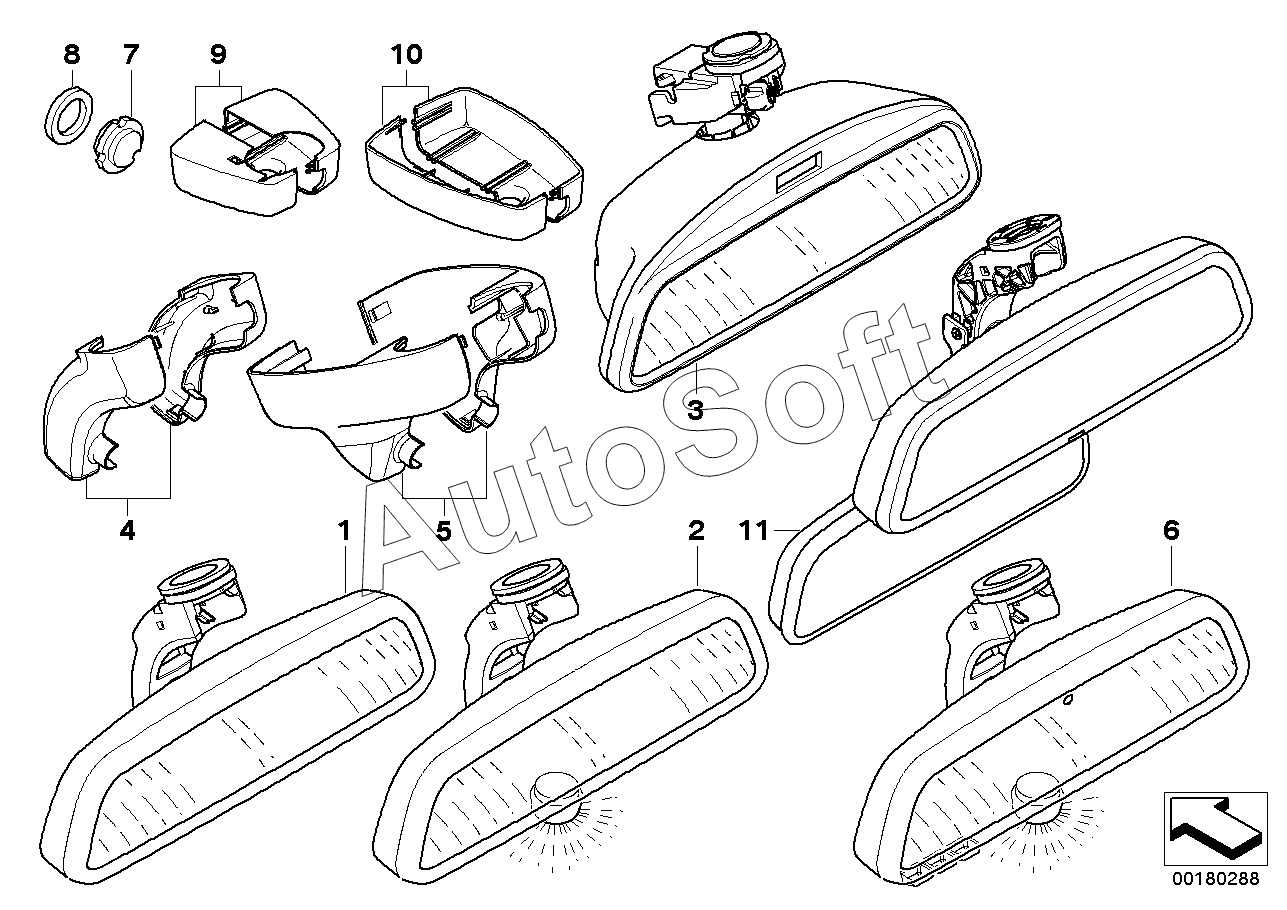 8
7
9
10
3
4
5
1
2
11
6
AutoSoft
00180288