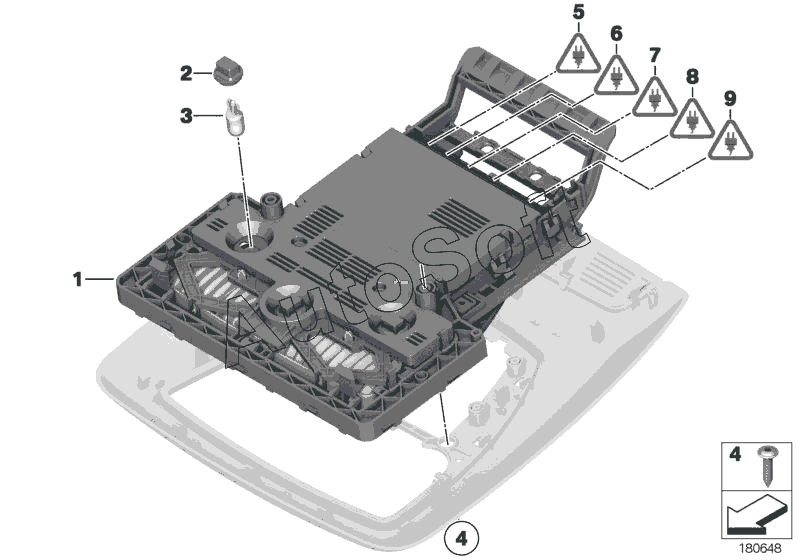 5
6
7
8
9
2
3
1
AutoSoft
4
4
180648