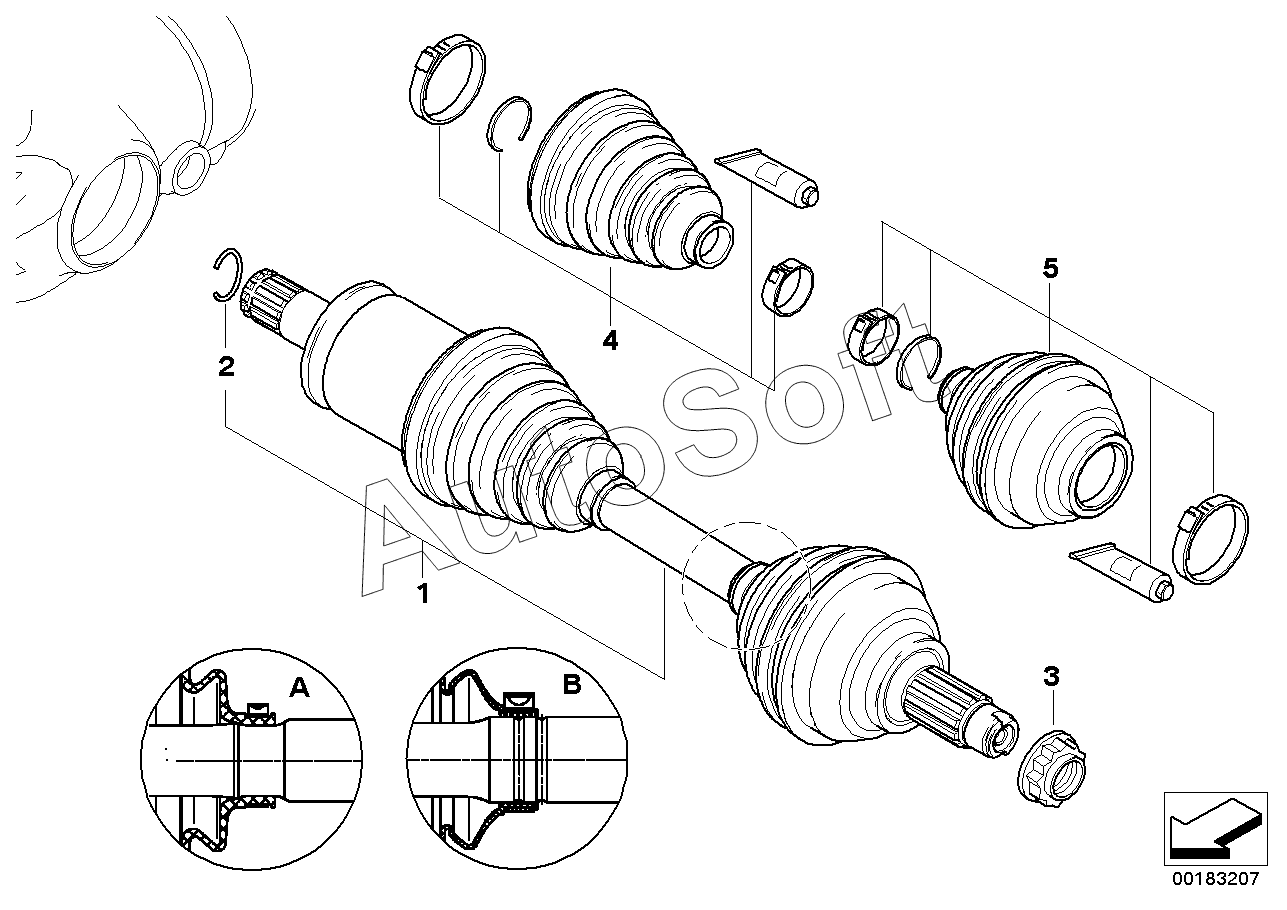 4

5

2

AutoSoft

1

3

A

B

00183207