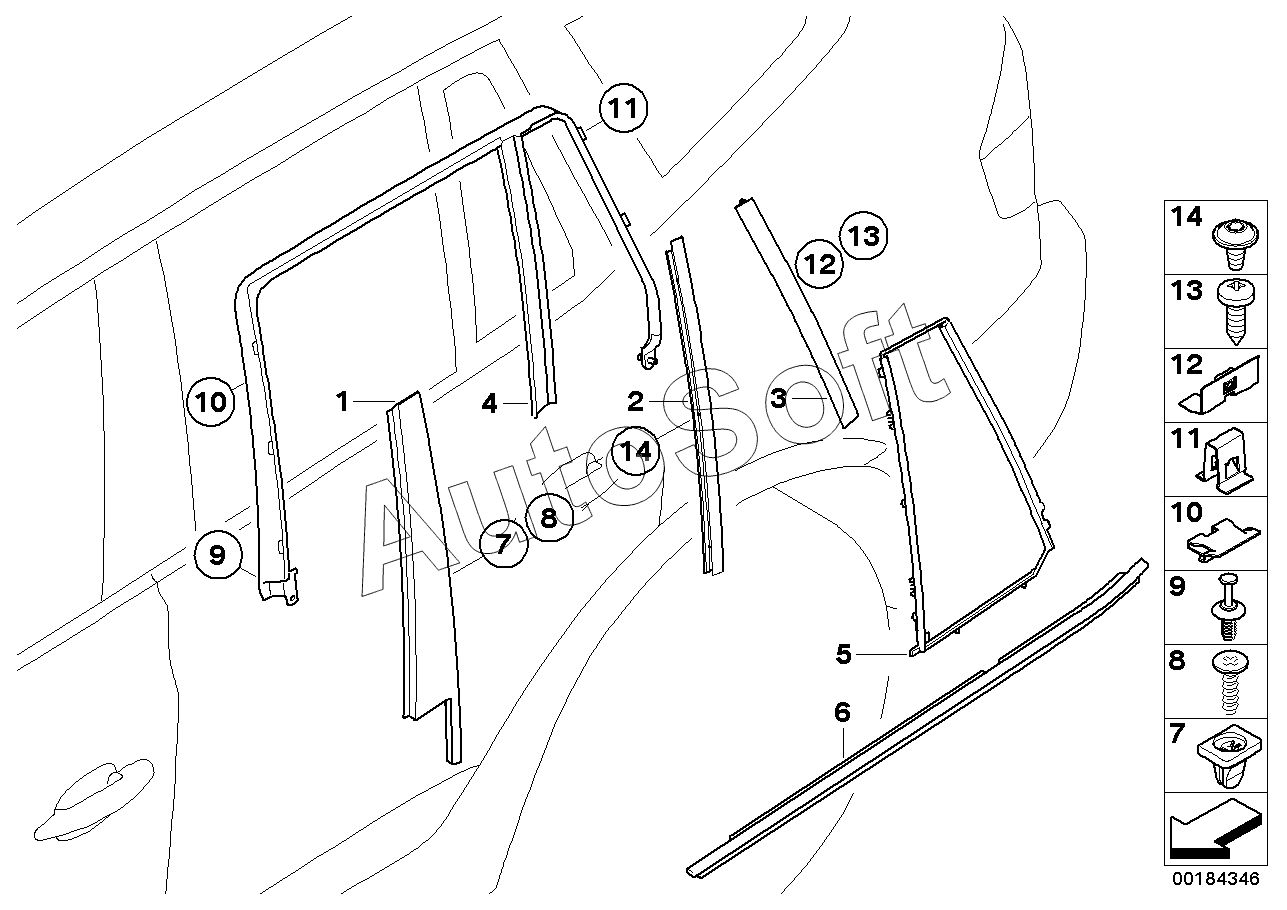 11
13
12
10
1
4
2
3
14
8
7
9
5
6
AutoSoft
14
13
12
11
10
9
8
7
00184346