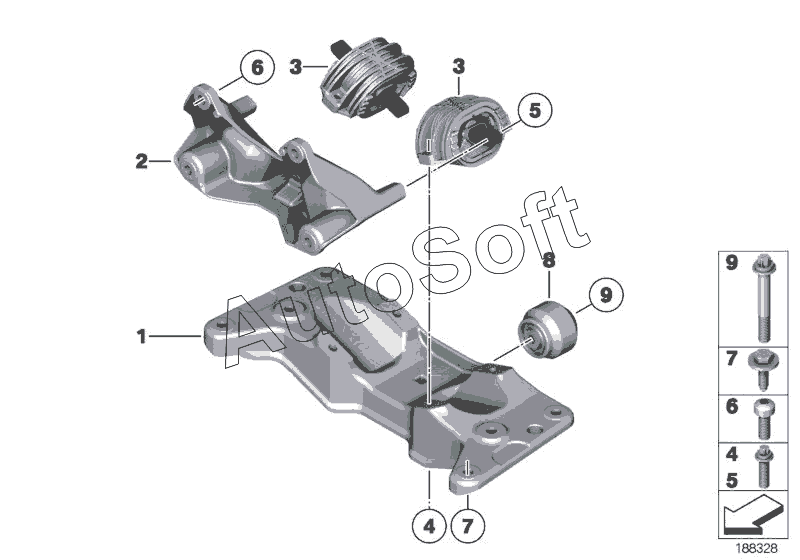 6
3
3
5
2
AutoSoft
8
9
1
4
7
9
7
6
4
5
188328