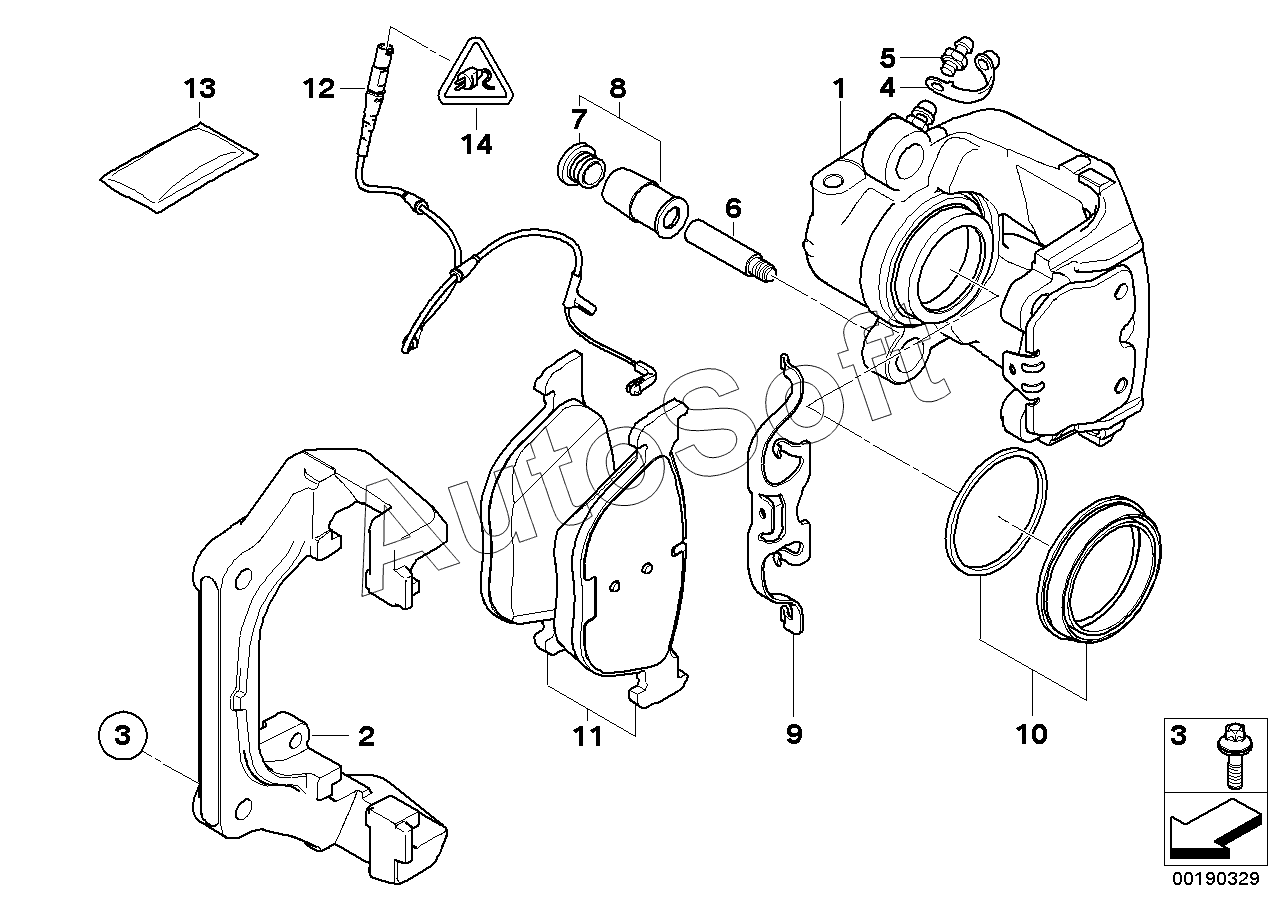 13
12
14
8
7
6
5
4
1
AutoSoft
3
2
11
9
10
3
00190329