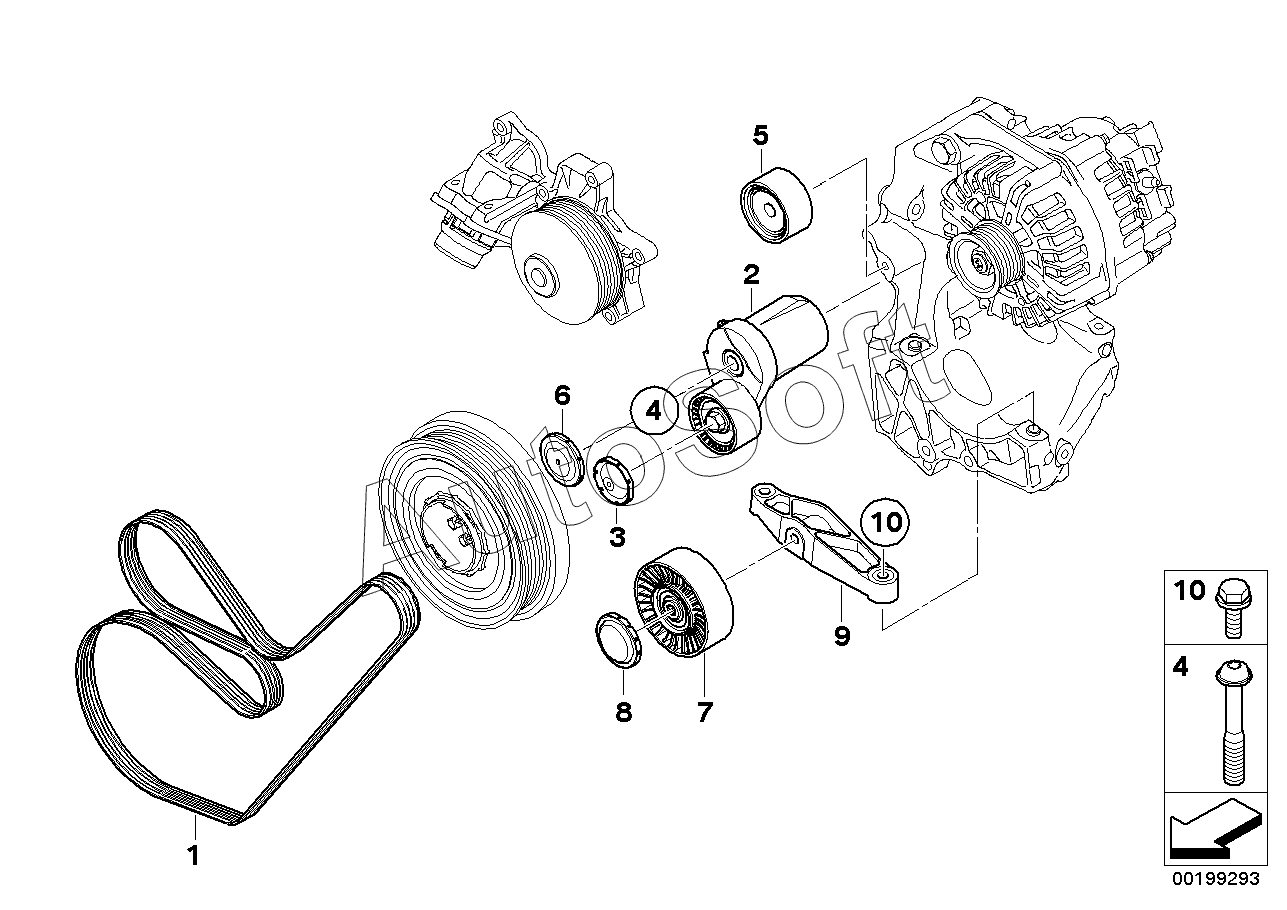 5
2
6
4
3
10
9
8
7
1
AutoSoft
10
4
00199293