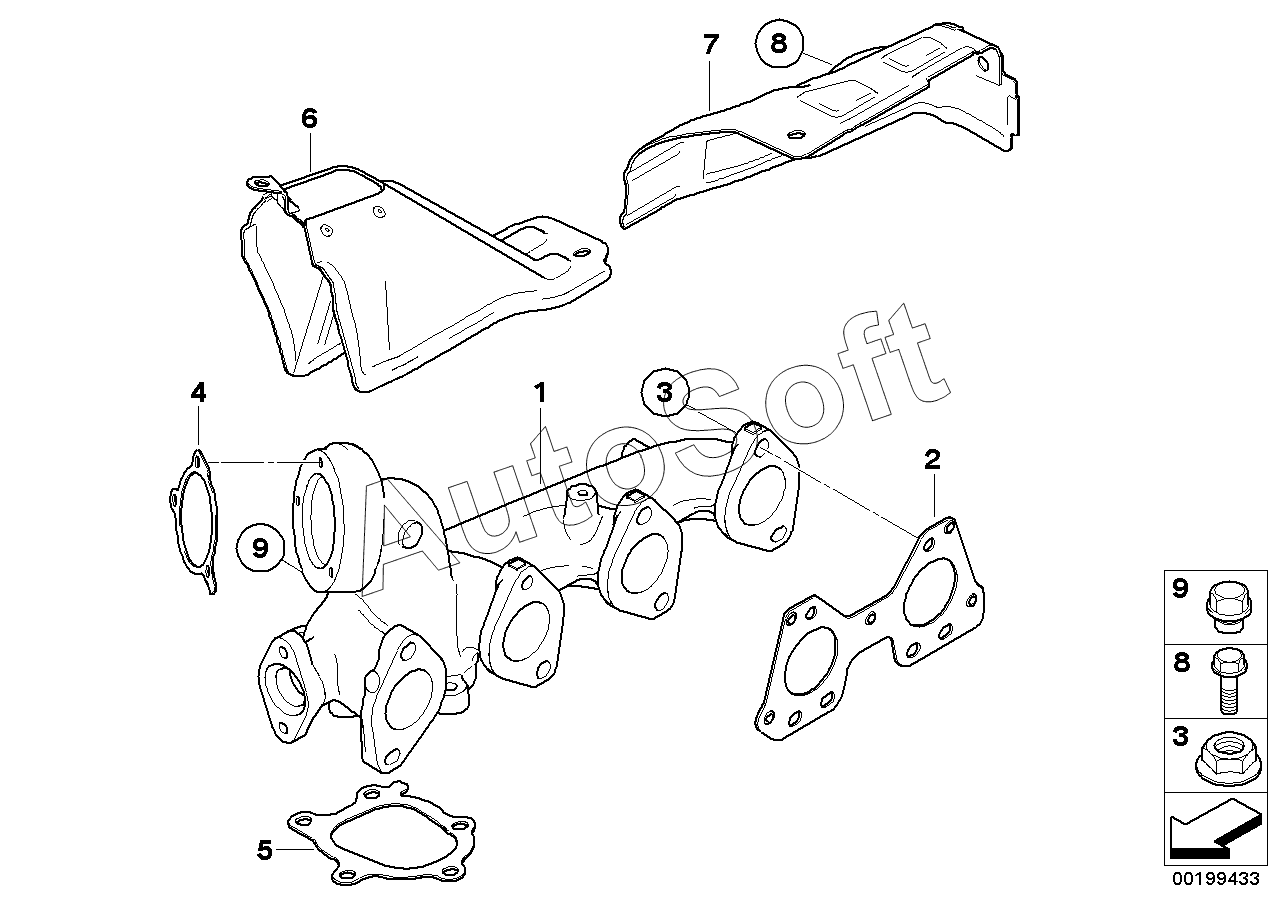 7
8
6
AutoSoft
4
1
3
2
9
5
9
8
3
00199433