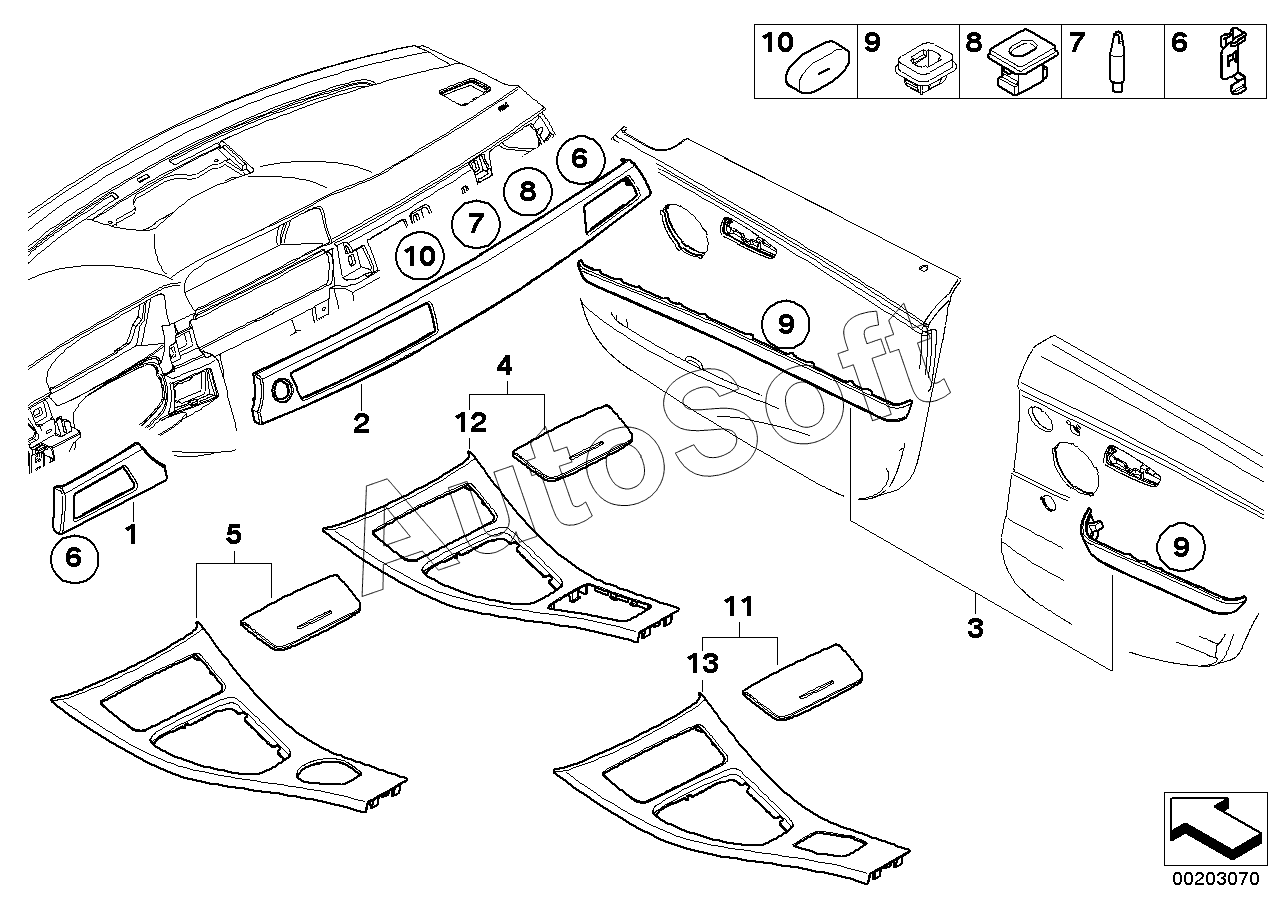 10 9 8 7 6

6
8
7
10
9
2
4
12
1
6
5
AutoSoft
9
3
11
13
00203070