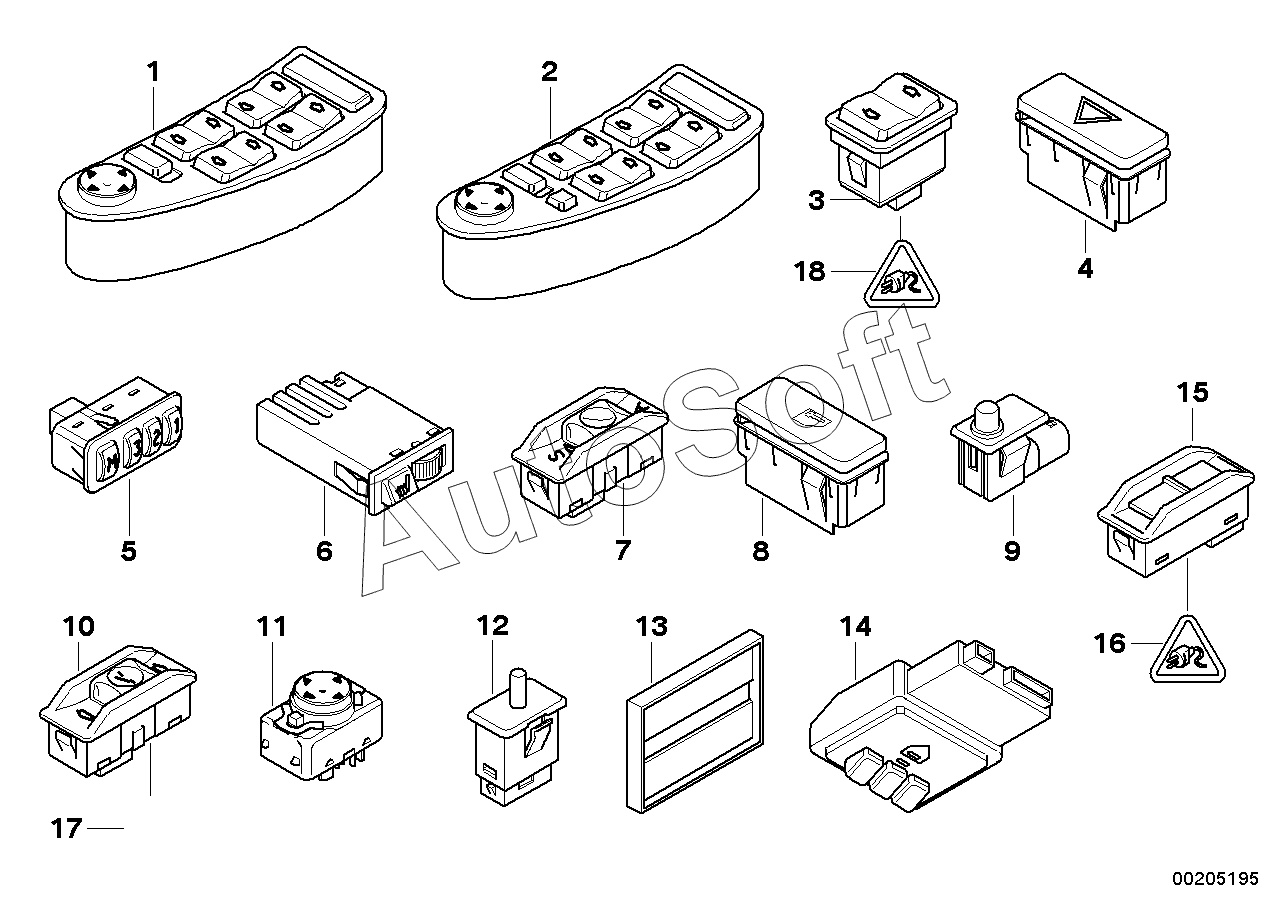 1
2
3
18
4
5
6
7
8
9
15
16
10
11
12
13
14
17
AutoSoft
00205195