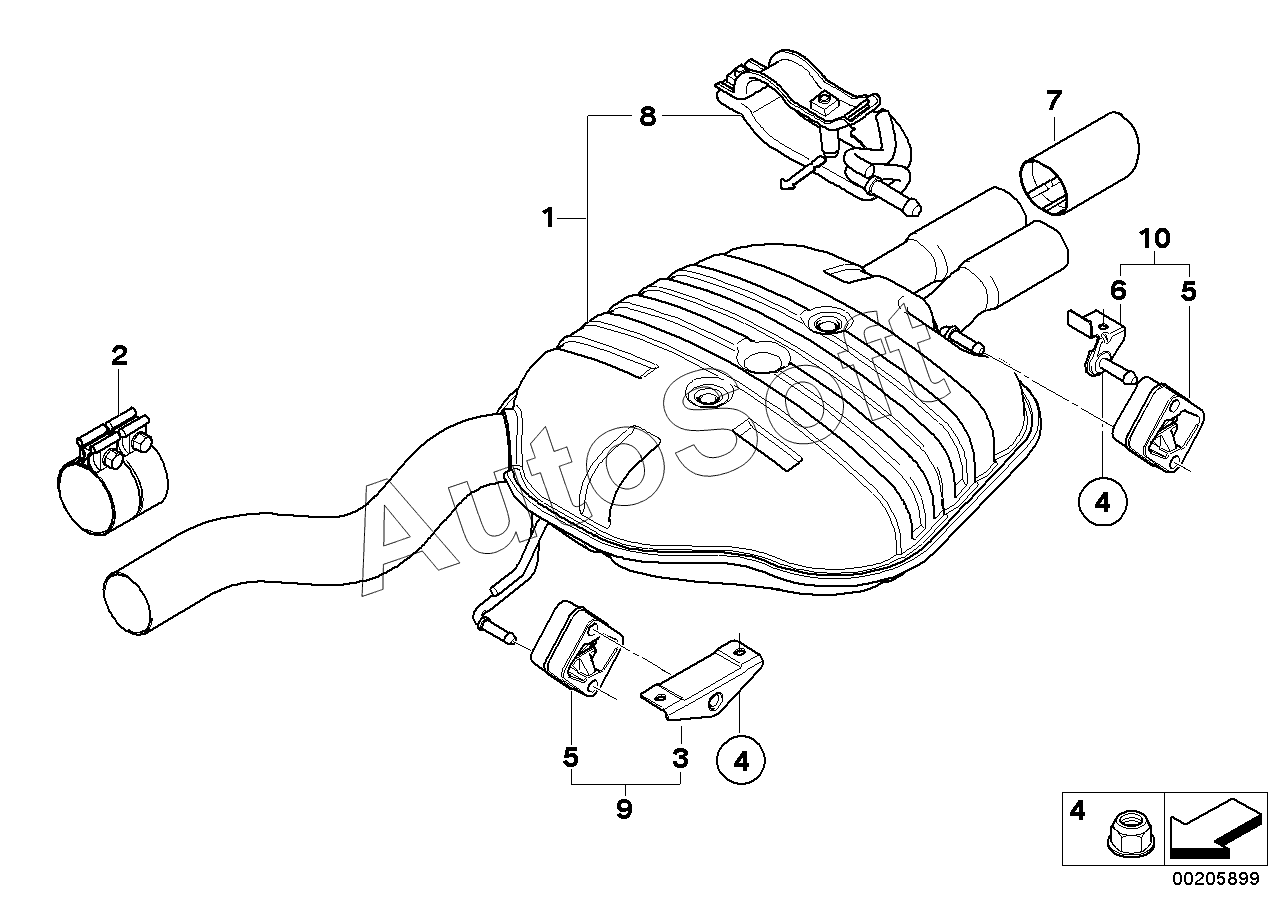 8
7
1
10
6
5
2
AutoSoft
4
5
3
4
9
4
00205899