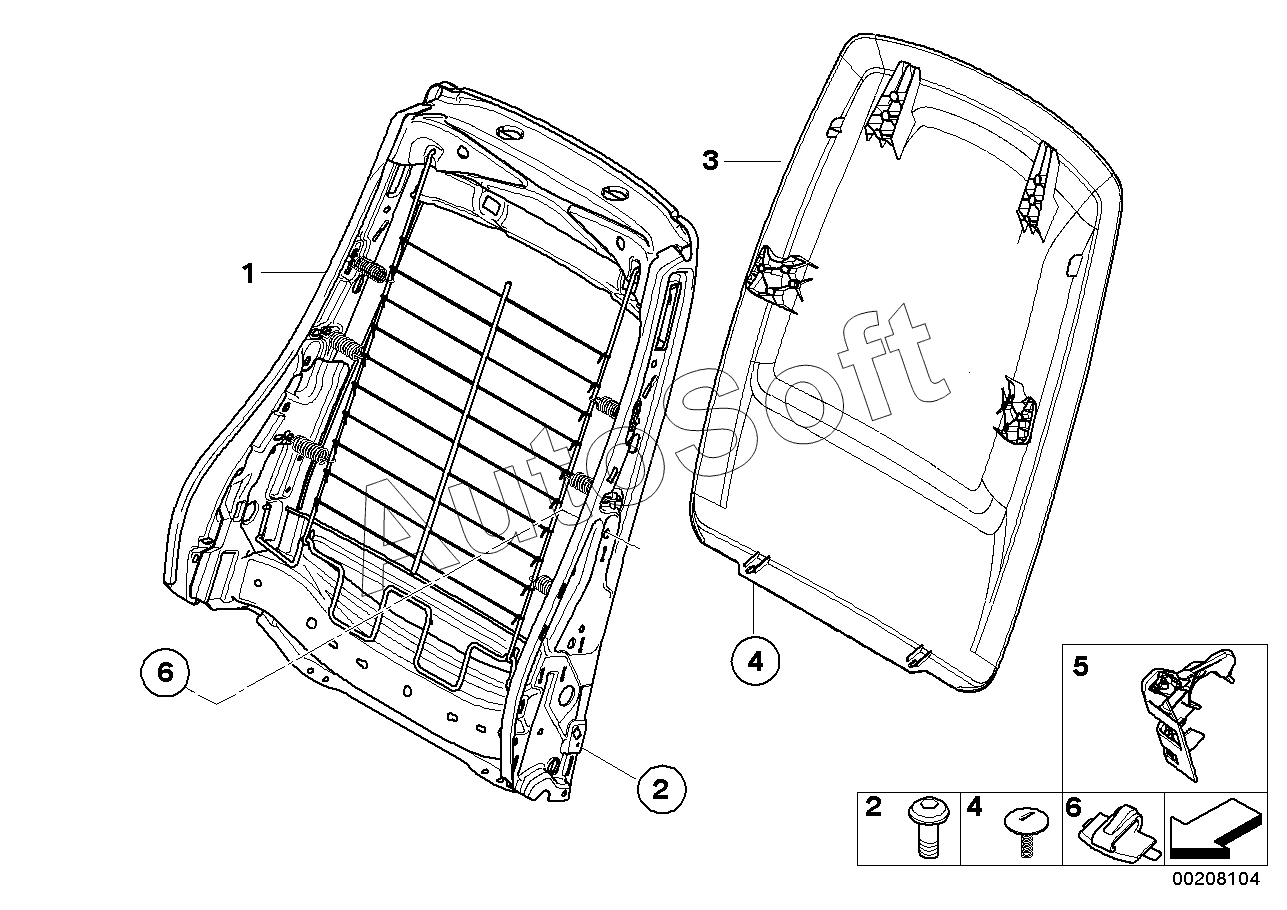 1
3
AutoSoft
6
4
2
5
2
4
6
00208104