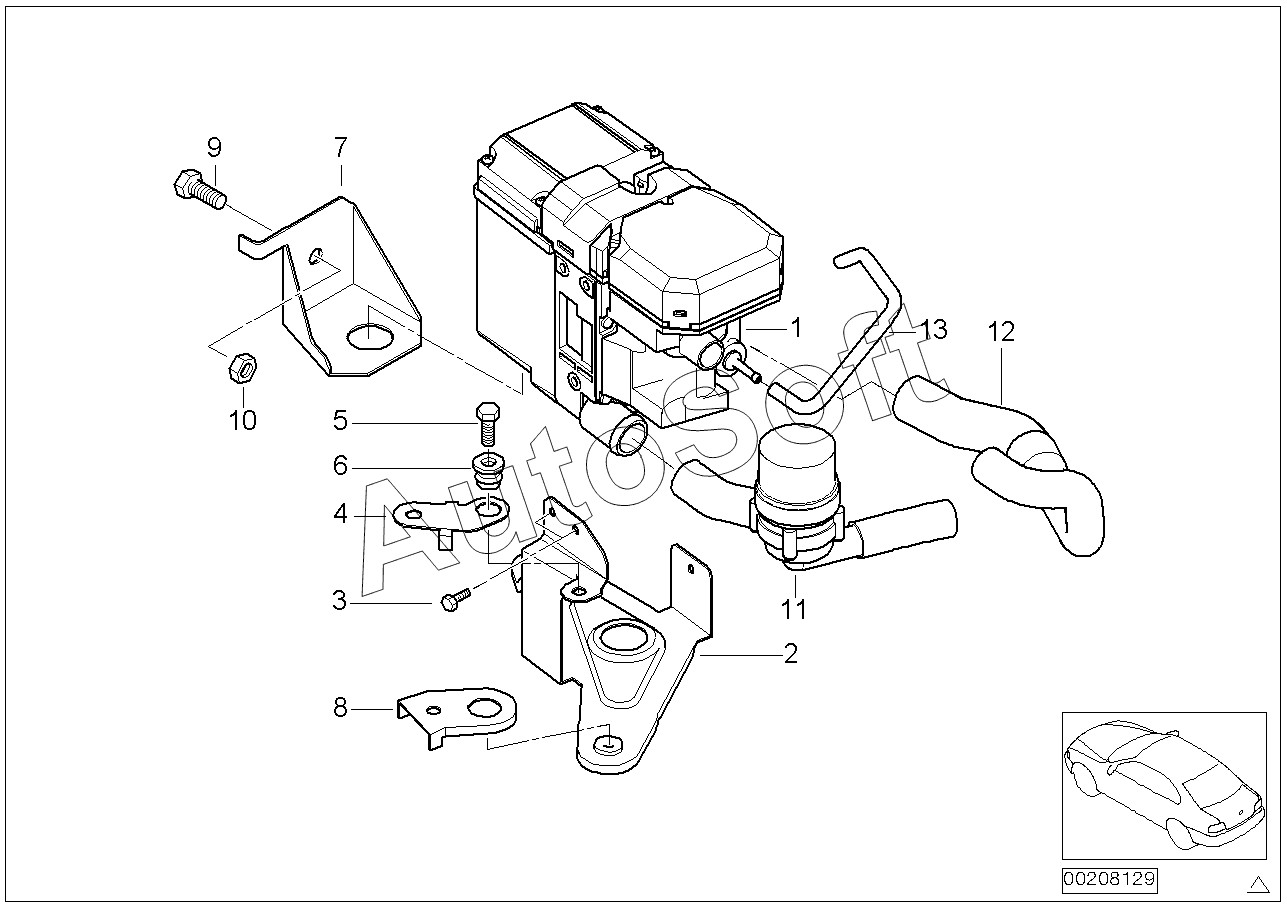 9
7
1
13
12
10
5
6
4
3
11
2
8
AutoSoft
00208129