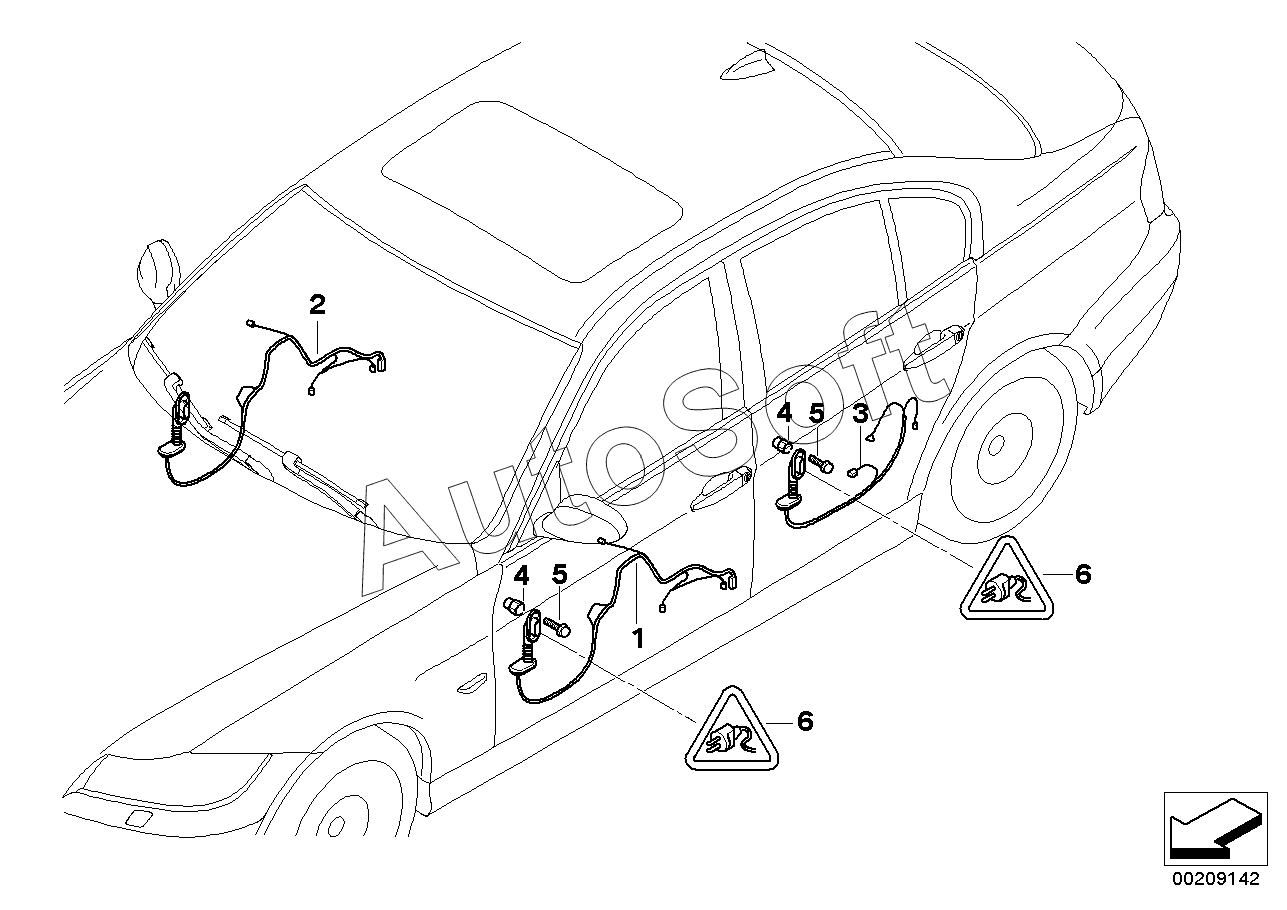 2
AutoSoft
4 5 3
4 5
1
6
6
00209142