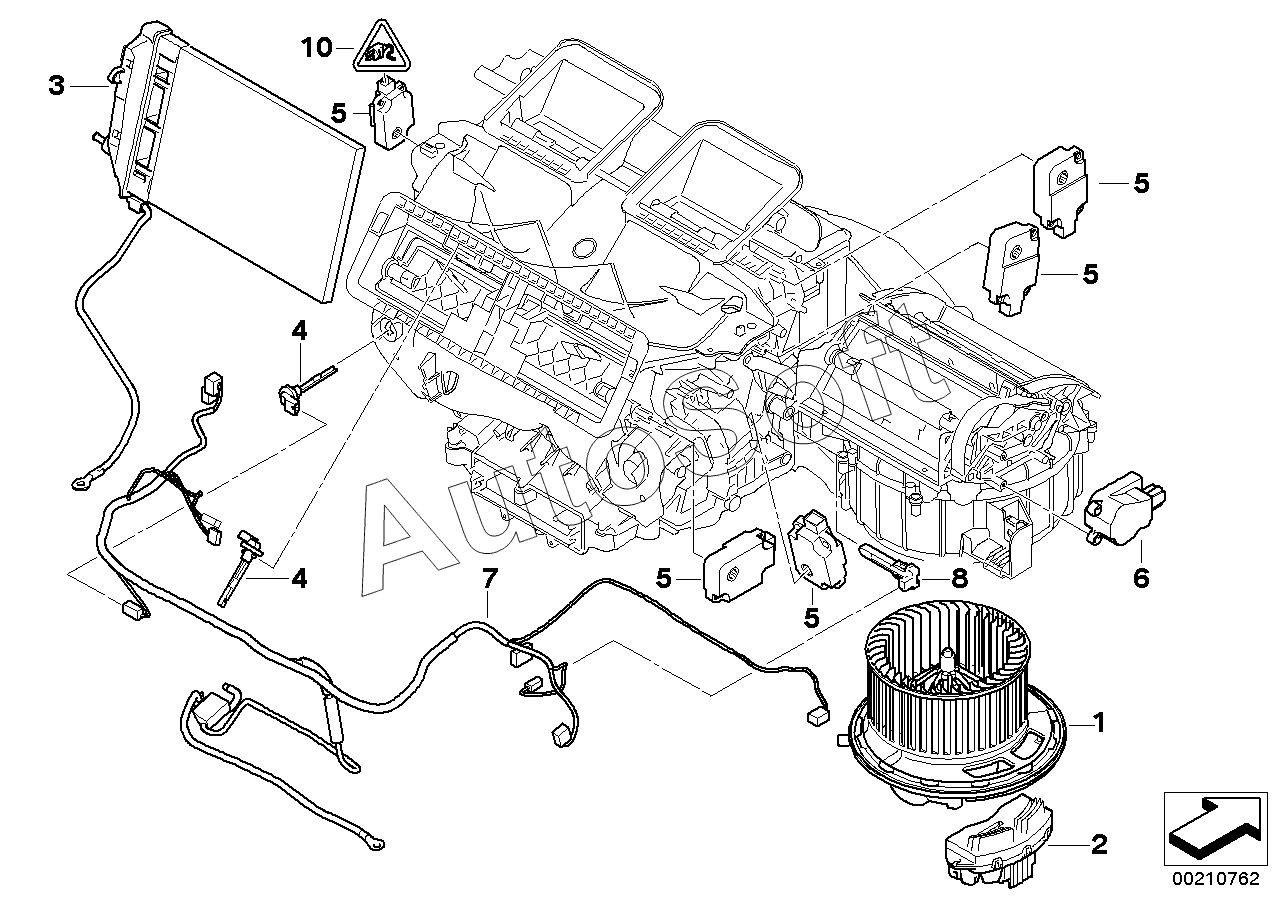 10
3
5
5
5
4
4
7
5
5
8
6
1
2
AutoSoft
00210762