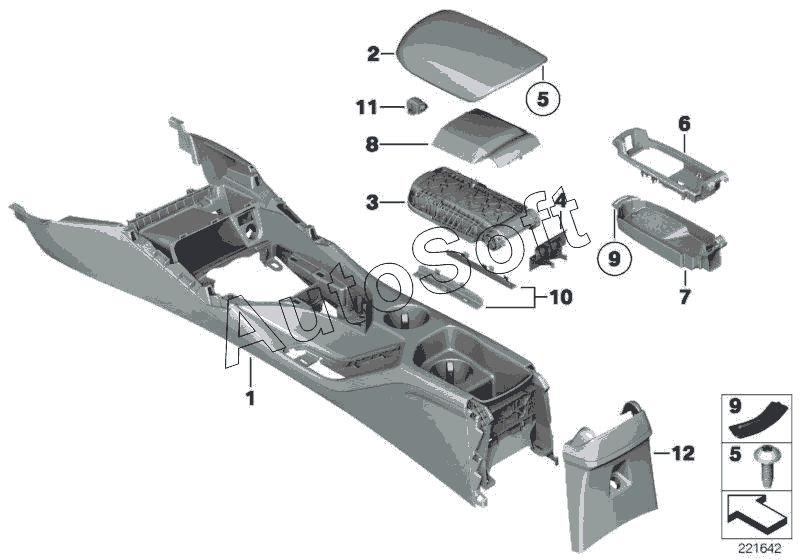 2
5
11
8
6
3
4
9
7
10
AutoSoft
1
12
9
5
221642