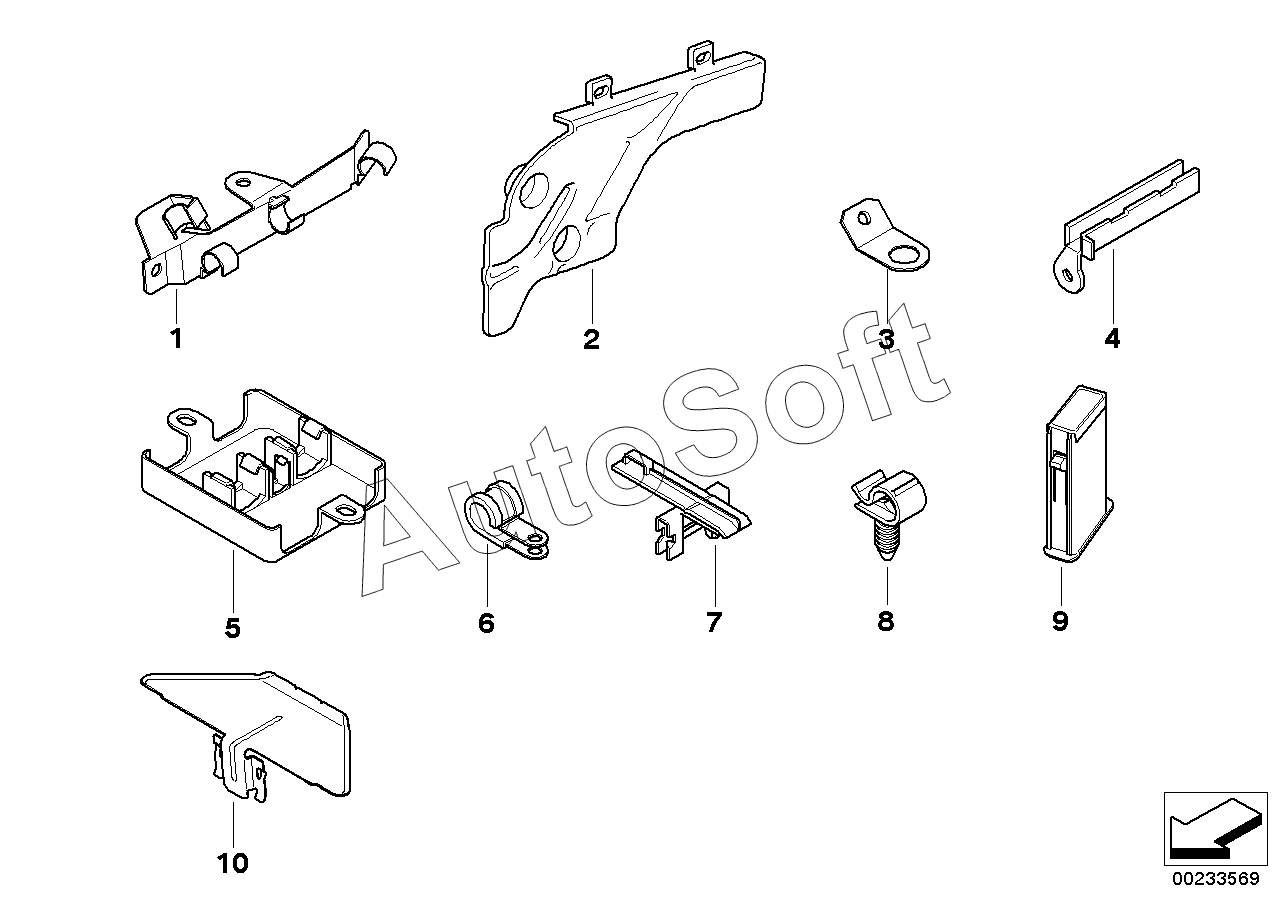 1
2
3
4
AutoSoft
5
6
7
8
9
10
00233569