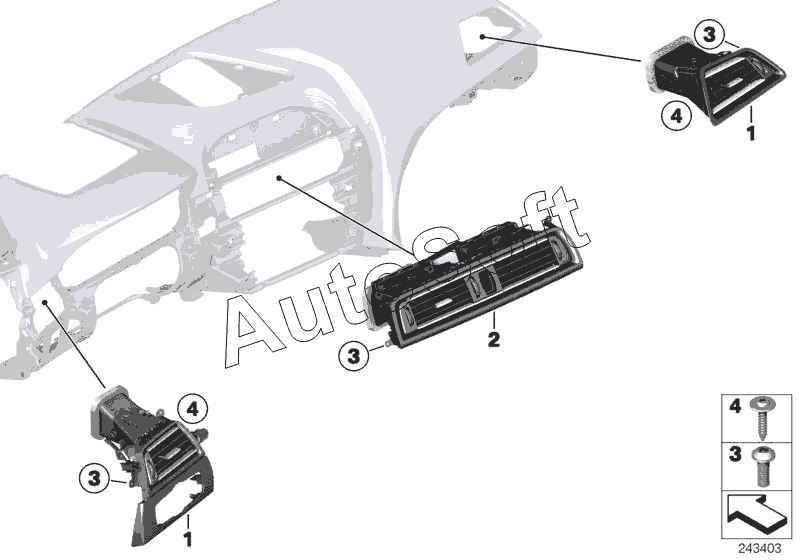 3
4
1
AutoSoft
2
3
4
3
1
4
3
243403