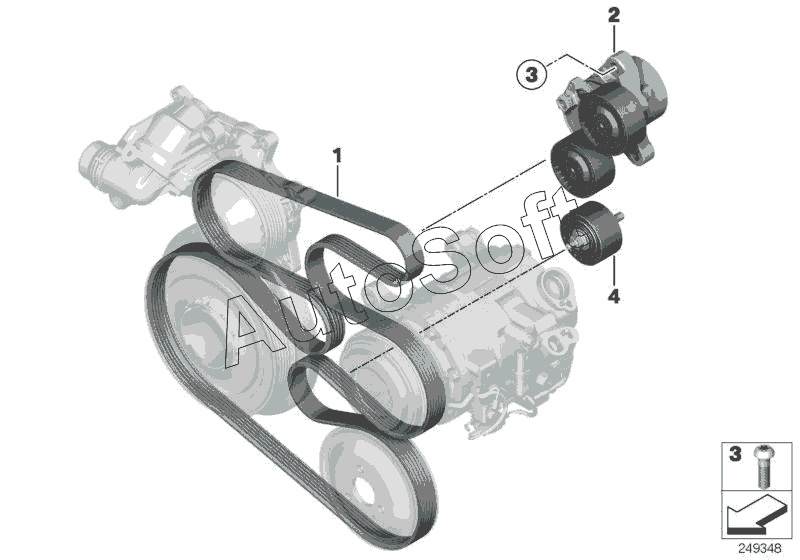 2
3
1
AutoSoft
4
3
249348