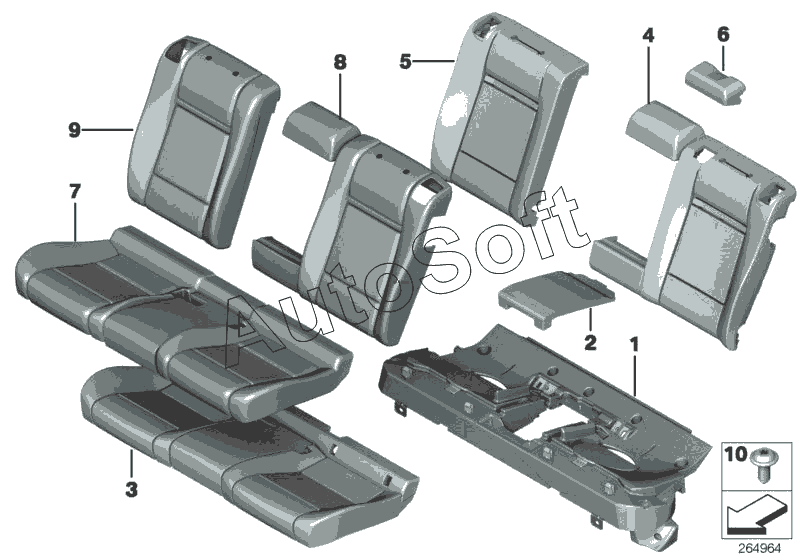 9
8
5
4
6
7
AutoSoft
2
1
3
10
264964