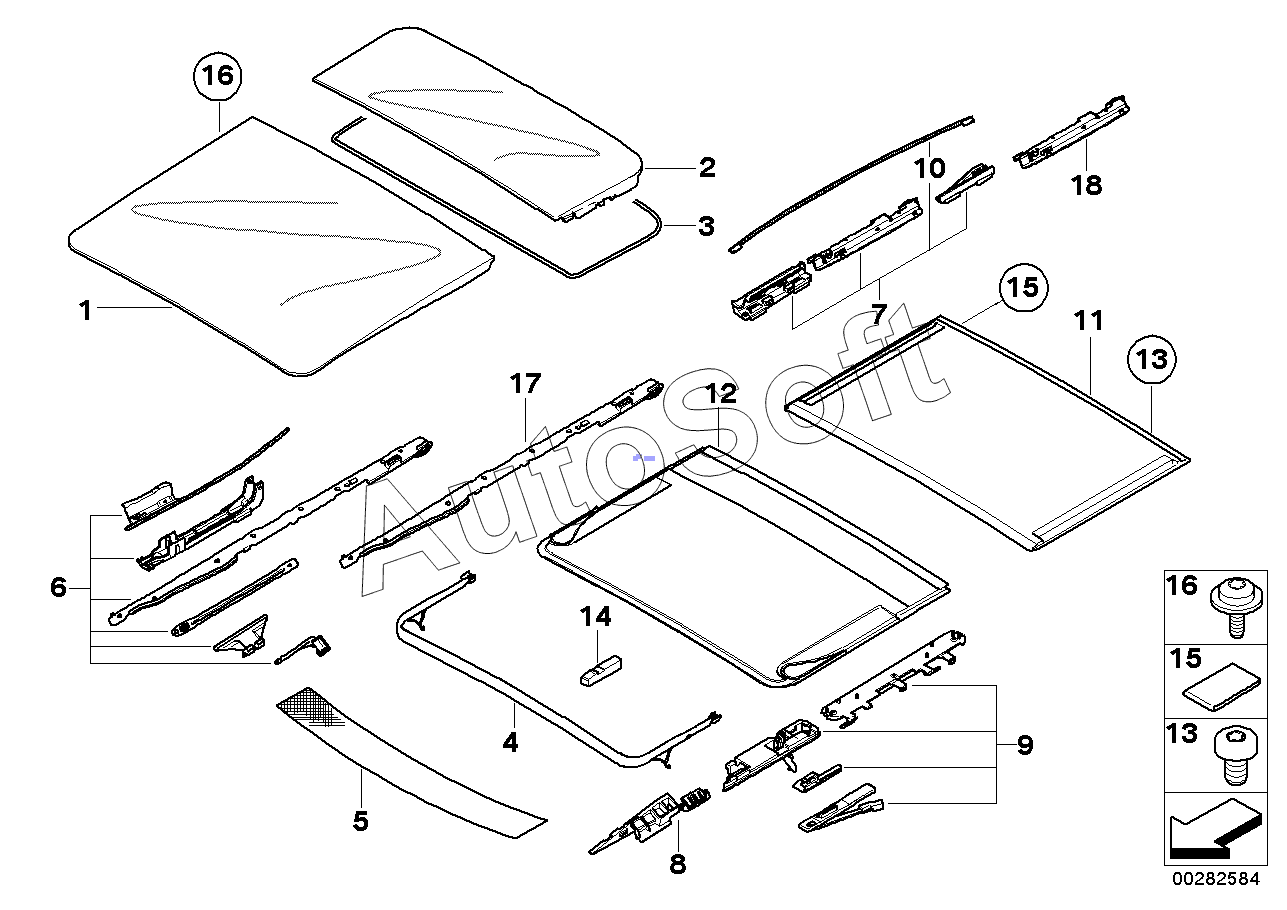 16
2
3
10
18
1
7
15
11
13
17
12
AutoSoft
6
14
4
9
5
8
16
15
13
00282584