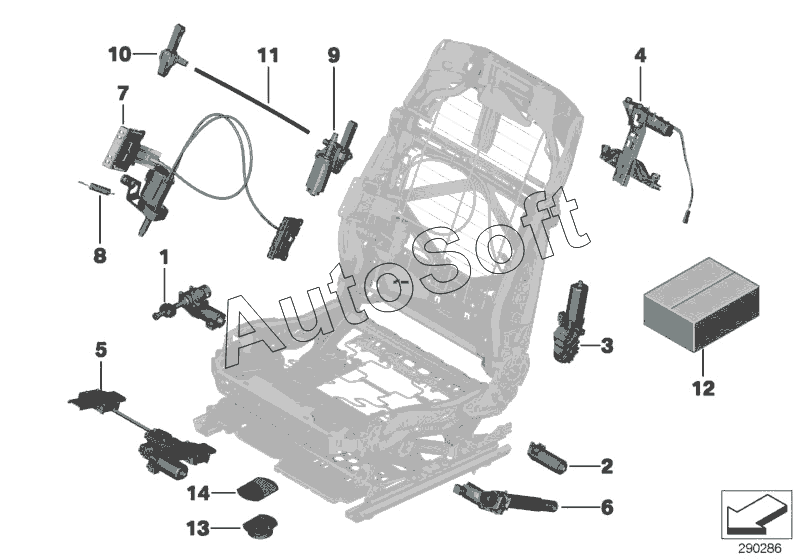 10
11
9
4
7
8
1
AutoSoft
3
12
5
2
14
6
13
290286