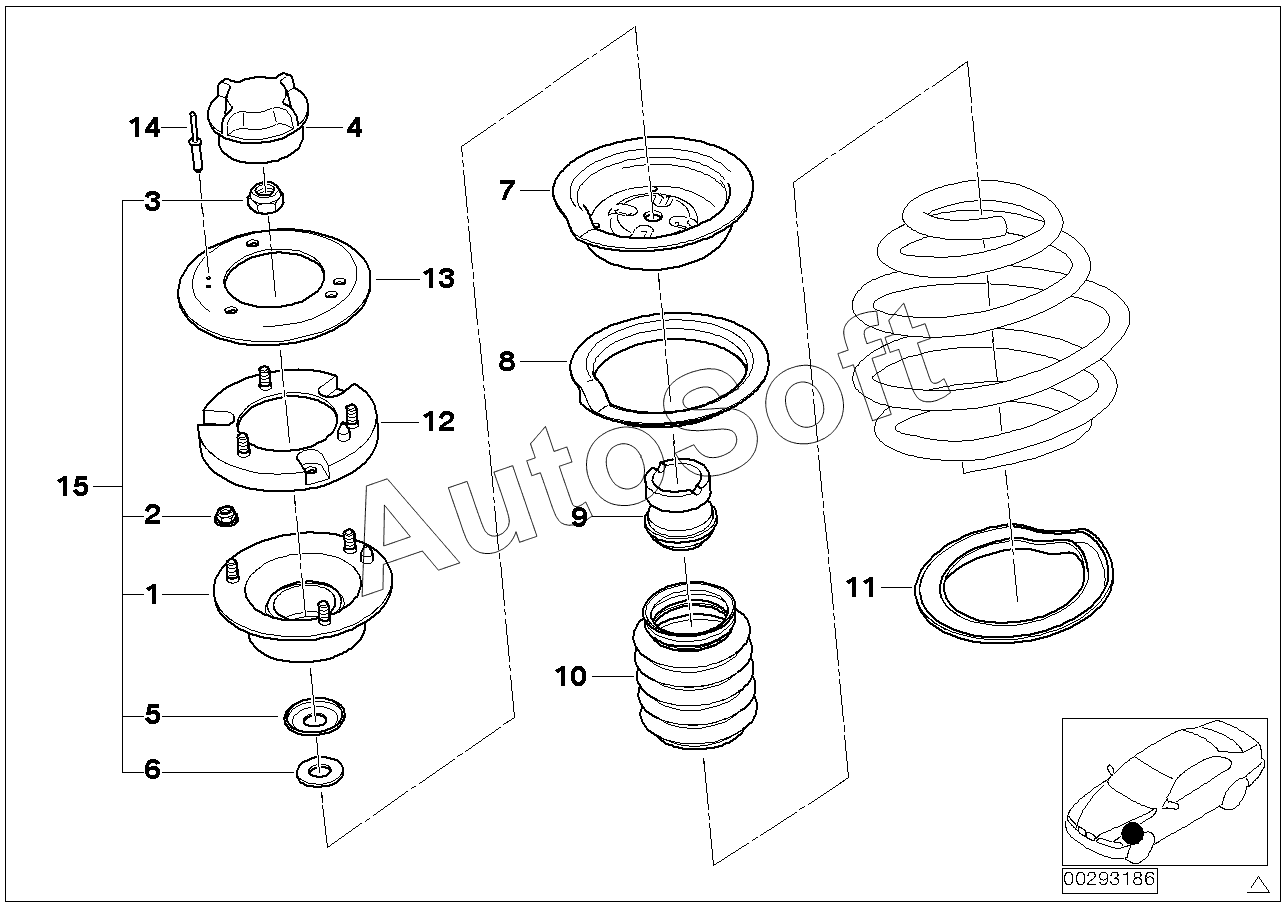 14
4
3
13
12
15
2
1
5
6
7
8
9
10
11
AutoSoft
00293186