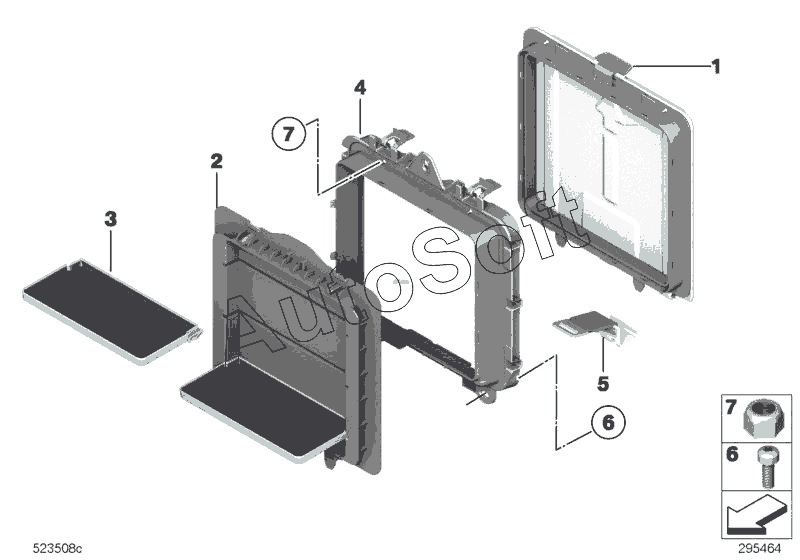 1
4
7
2
3
AutoSoft
5
6
7
6
523508c
295464