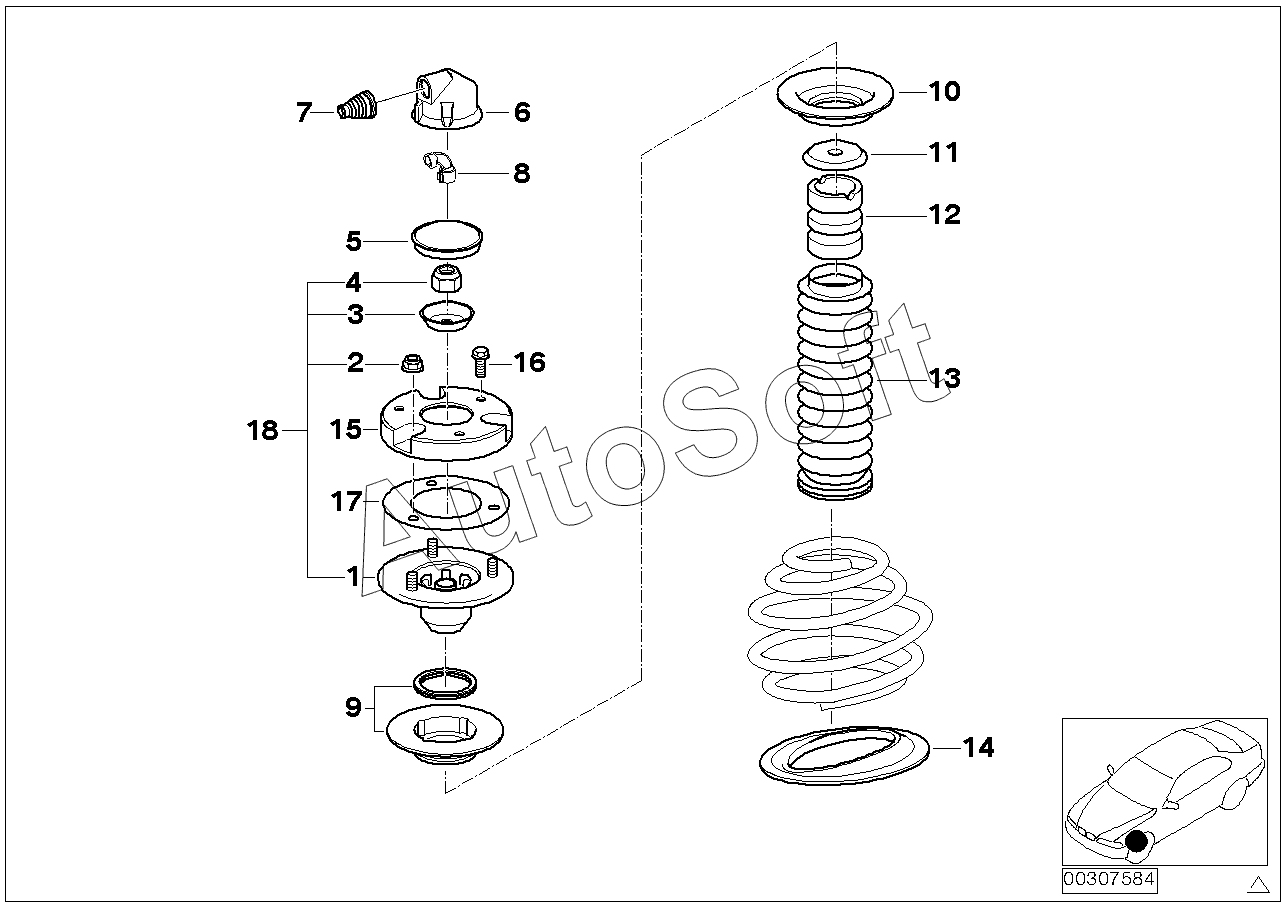 7
6
8
5
4
3
2
16
18
15
17
1
9
10
11
12
13
14
AutoSoft
00307584