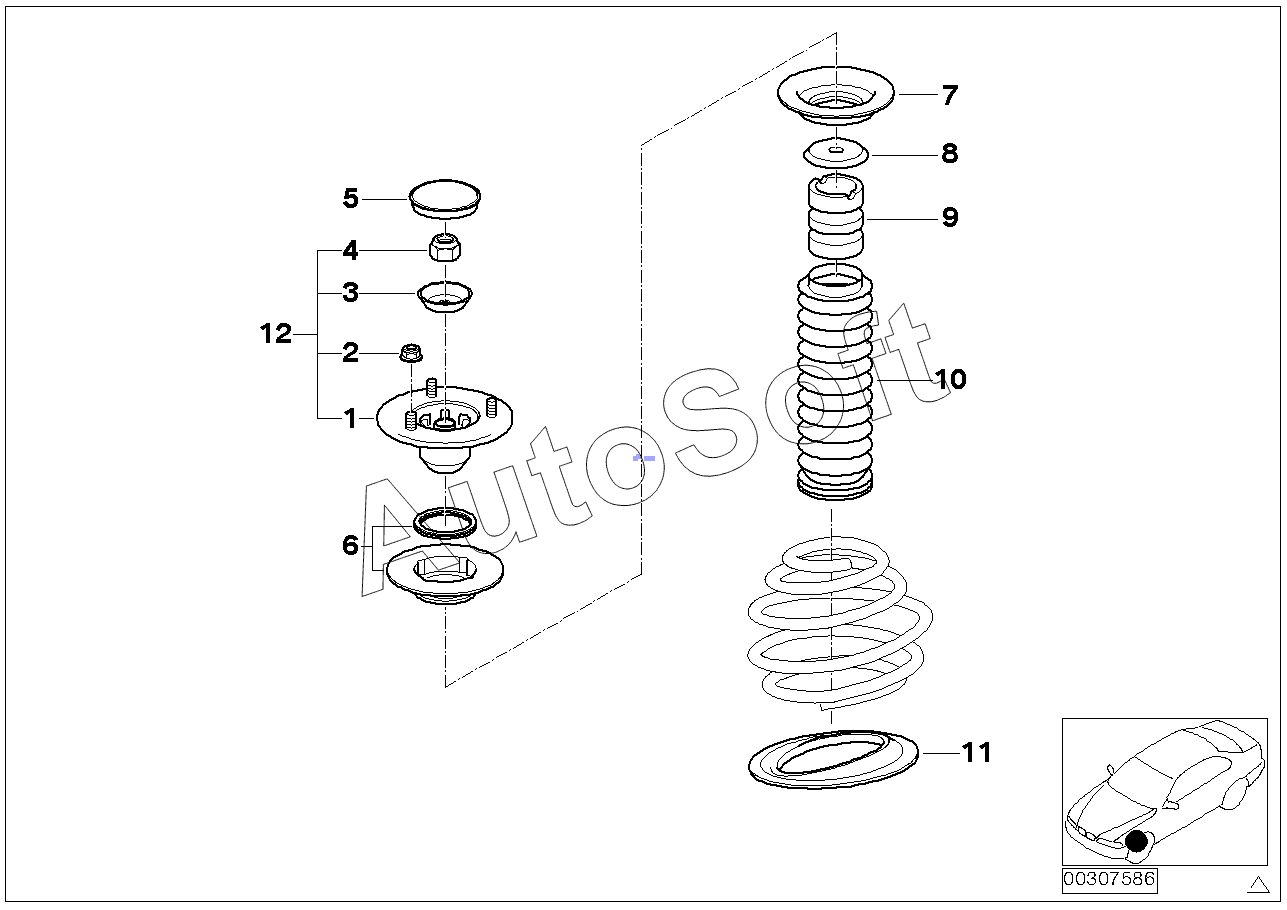 7
8
5
9
4
3
12
2
10
1
AutoSoft
6
11
00307586