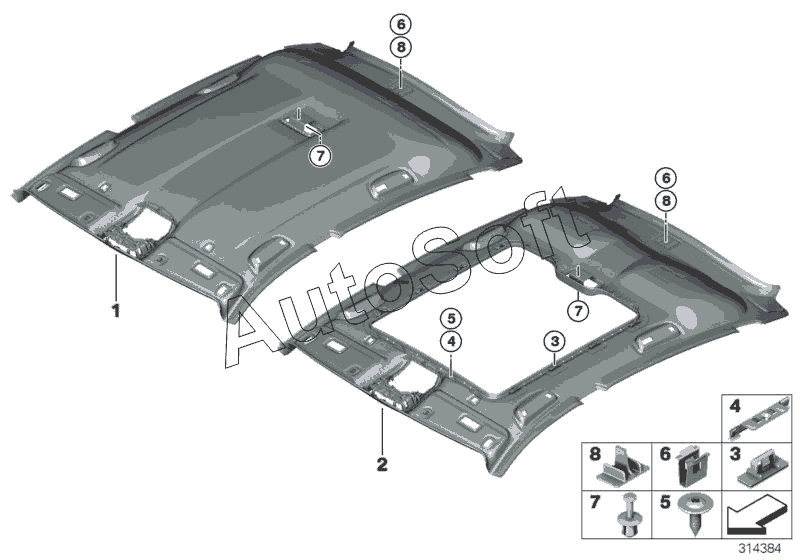 6
8
7
1
AutoSoft
6
8
7
5
4
3
2
4
8
6
3
7
5
314384