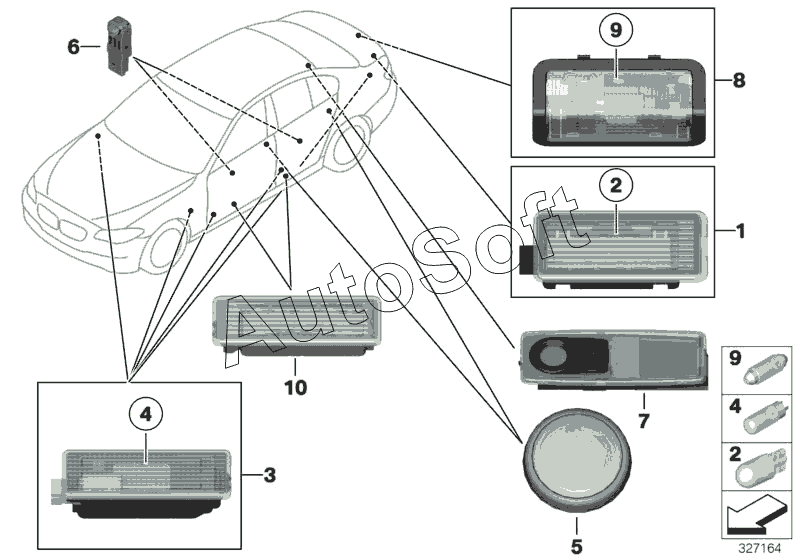 6
9
8
2
1
AutoSoft
10
7
4
3
5
9
4
2
327164