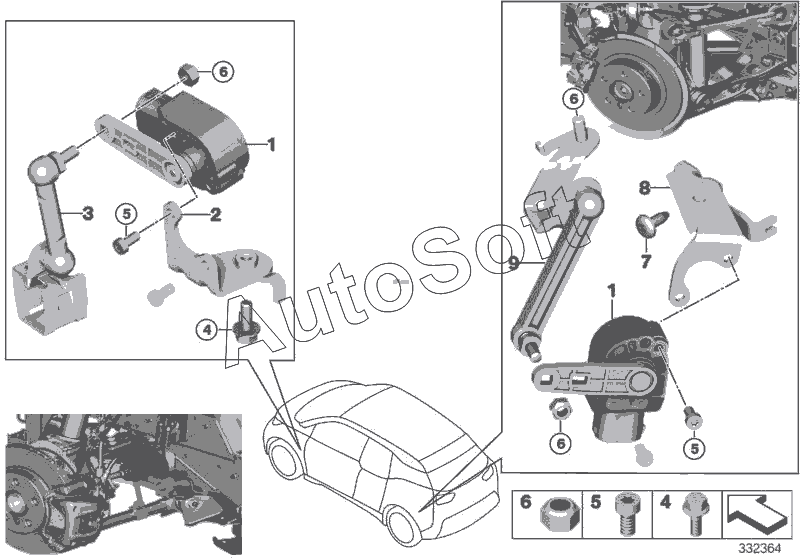 6
1
3
5
2
4
AutoSoft
6
8
7
9
1
6
5
6
5
4
332364