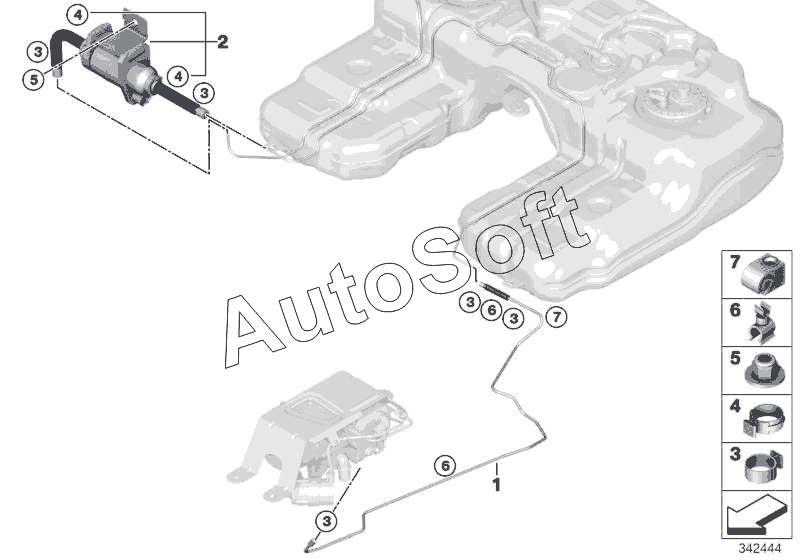 4
2
3
5
4
3
AutoSoft
3
6
3
7
6
1
3
7
6
5
4
3
342444