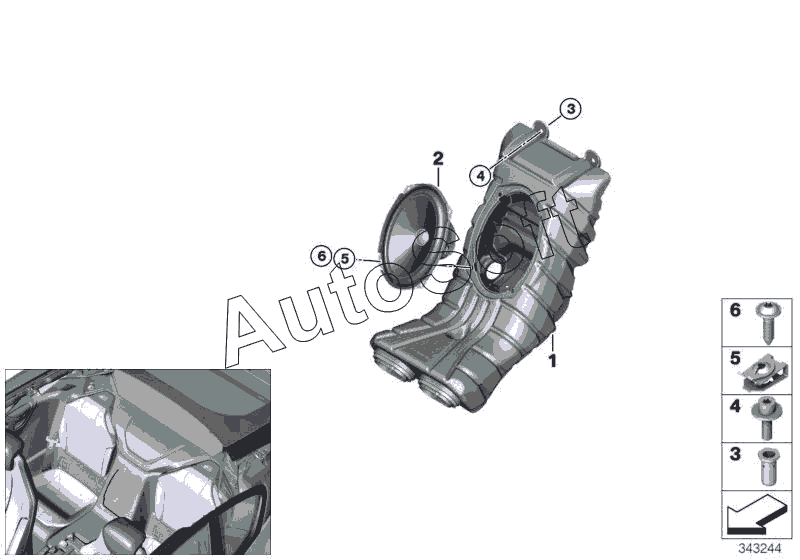 3
2
4
6
5
Autosoft
1
6
5
4
3
343244