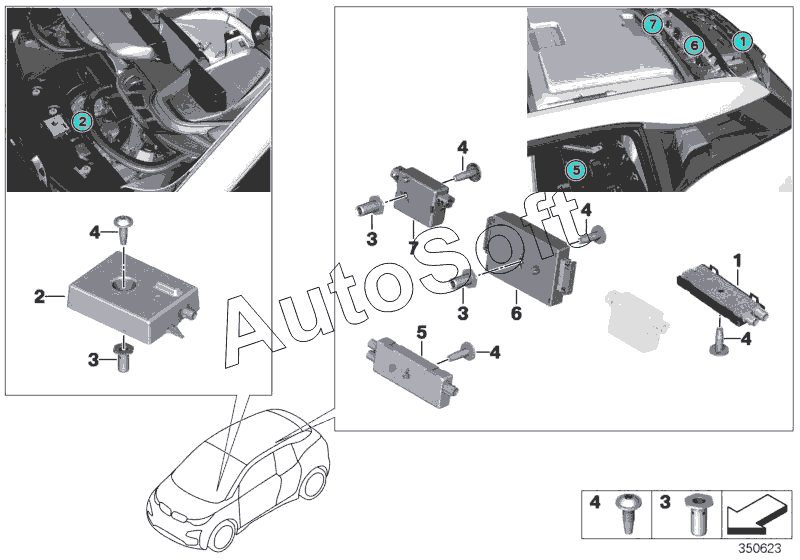 2

4
2
3

7
6
1
5

4
3
7
4
3
6
1
4
5
4

AutoSoft

4
3

350623