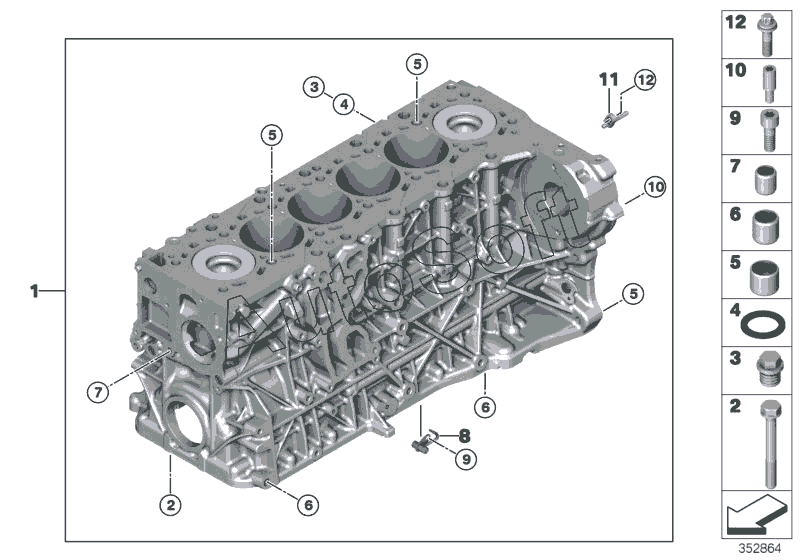 1
3
4
5
5
11
12
10
5
7
6
8
9
2
6
AutoSoft

12
10
9
7
6
5
4
3
2

352864