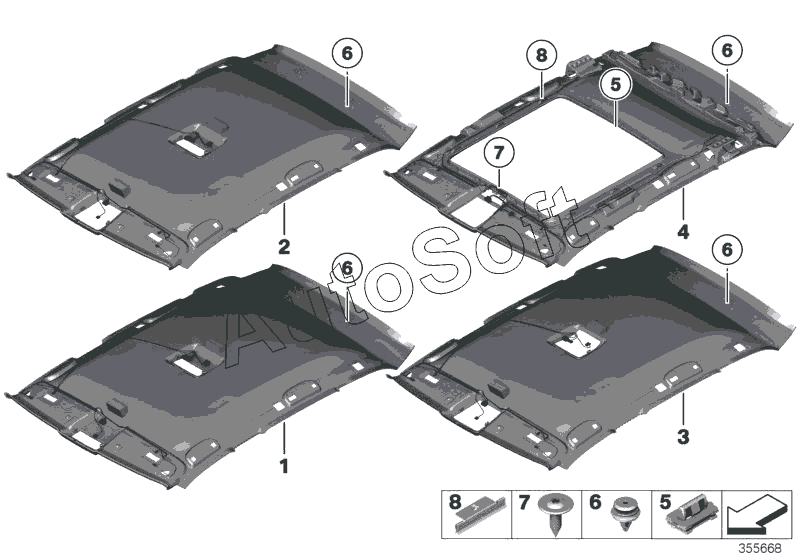 6
8
5
6
7
2
4
6
6
AutoSoft
1
3
8
7
6
5
355668