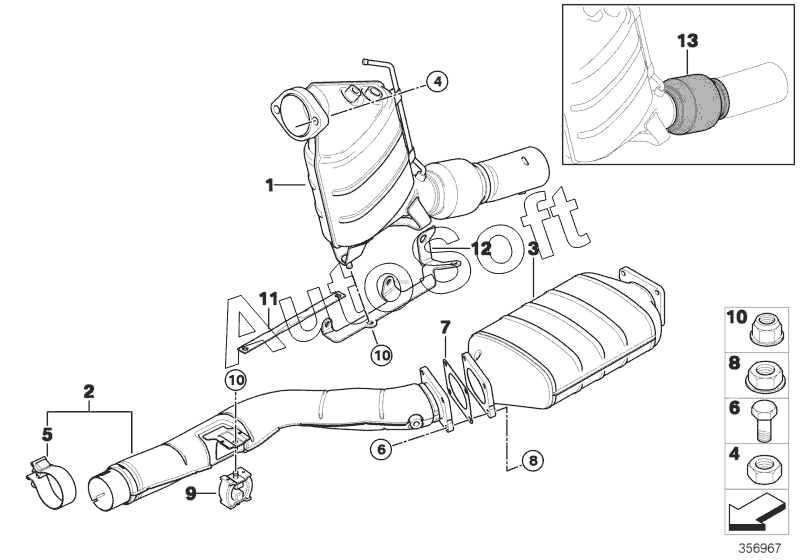 13

4

1

AutoSoft

12

3

11

10

7

10

2

5

6

8

9

10

8

6

4

356967