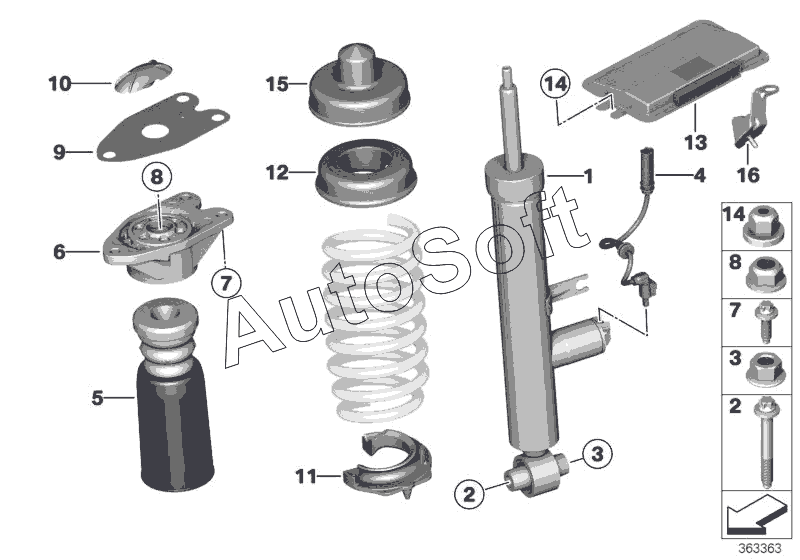 10
9
8
6
7
5
15
12
11
AutoSoft
14
13
16
1
4
2
3
14
8
7
3
2
363363