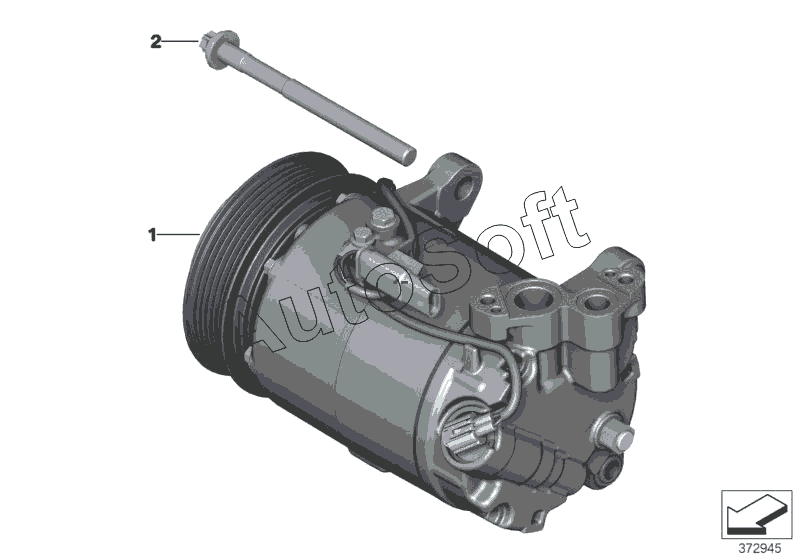 2
1
AutoSoft
372945