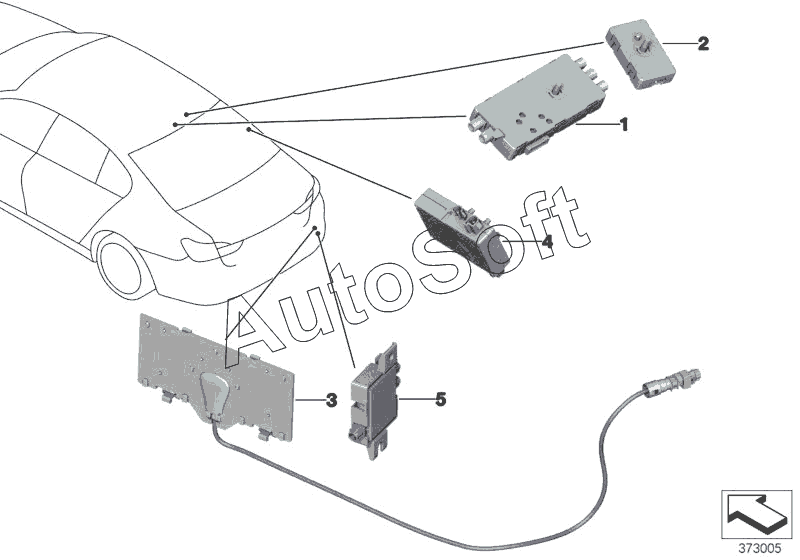 2
1
4
AutoSoft
3
5
373005