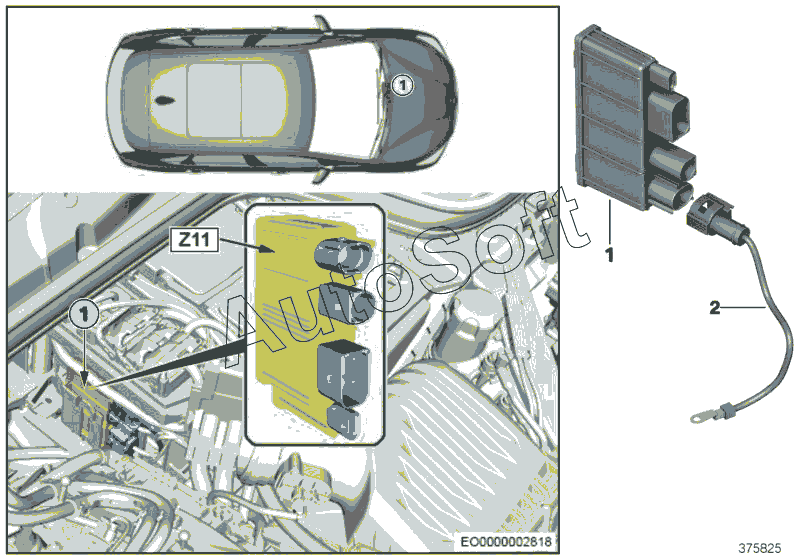 1

Z11

1

AutoSoft

1

2

EO0000002818

375825