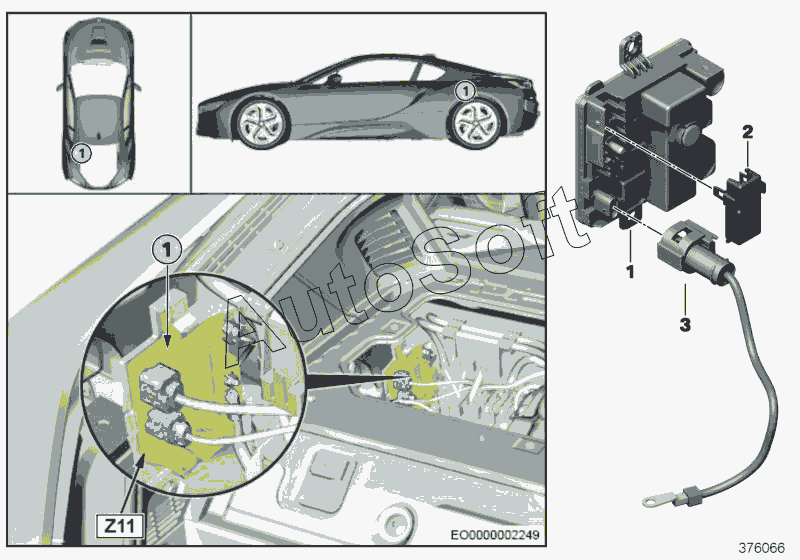 1
1
1
Z11
EO0000002249
AutoSoft
2
1
3
376066