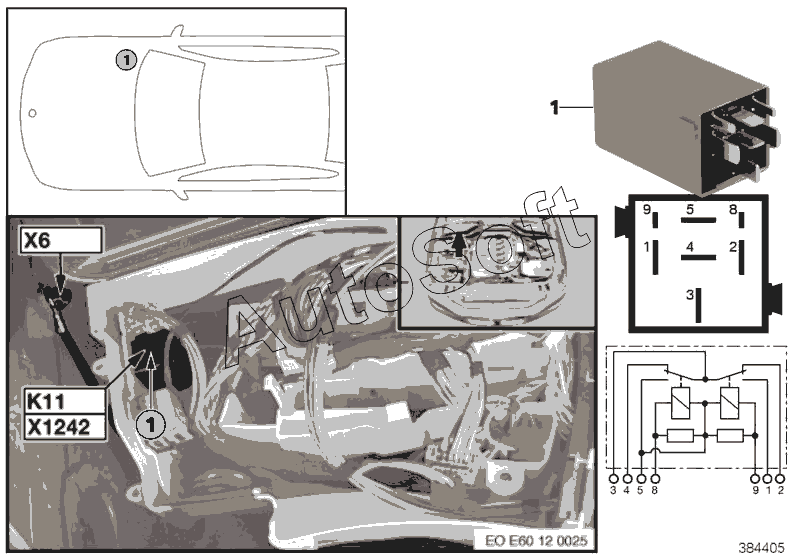 1

X6

AutoSoft

K11
X1242

1

EO E60 12 0025

1

9
5
8
1
4
2
3

3 4 5 8
9 1 2

384405