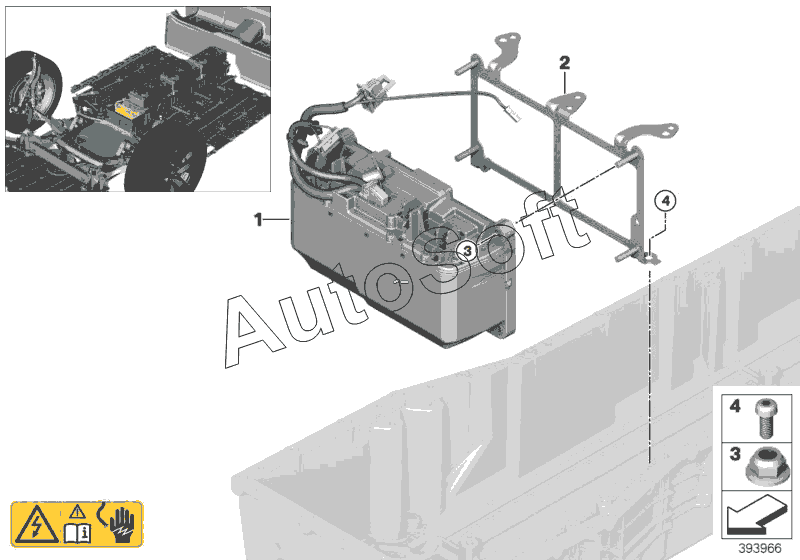 2
1
3
4
AutoSoft
4
3
393966