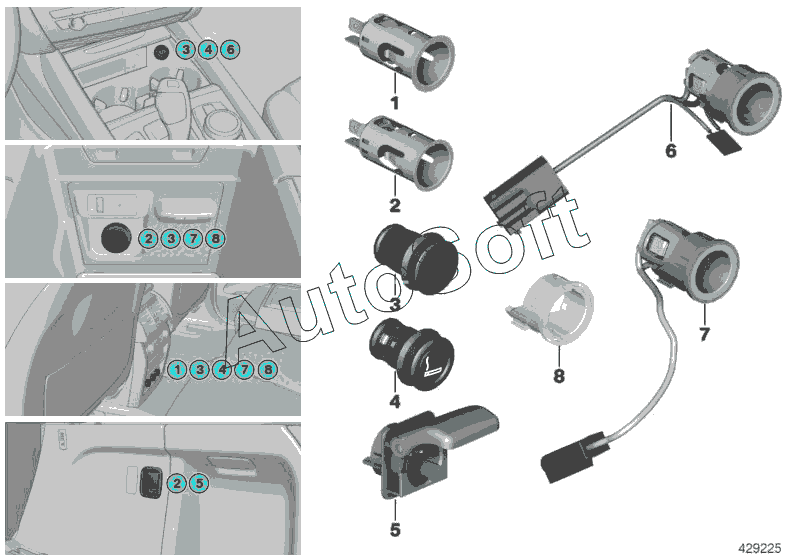 3 4 6

2 3 7 8

1 3 4 7 8

2 5

1

2

3

4

5

6

7

8

AutoSoft

429225