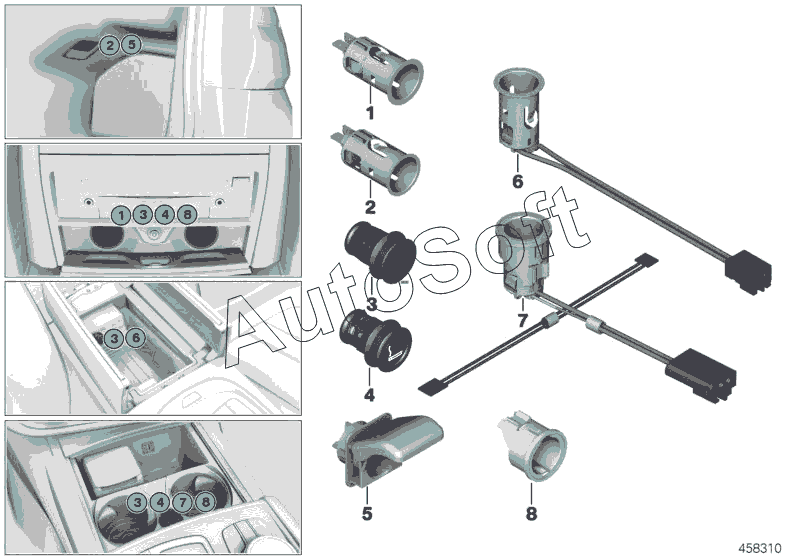 2 5

1 3 4 8

3 6

3 4 7 8

1

2

3

4

5

6

7

8

AutoSoft

458310