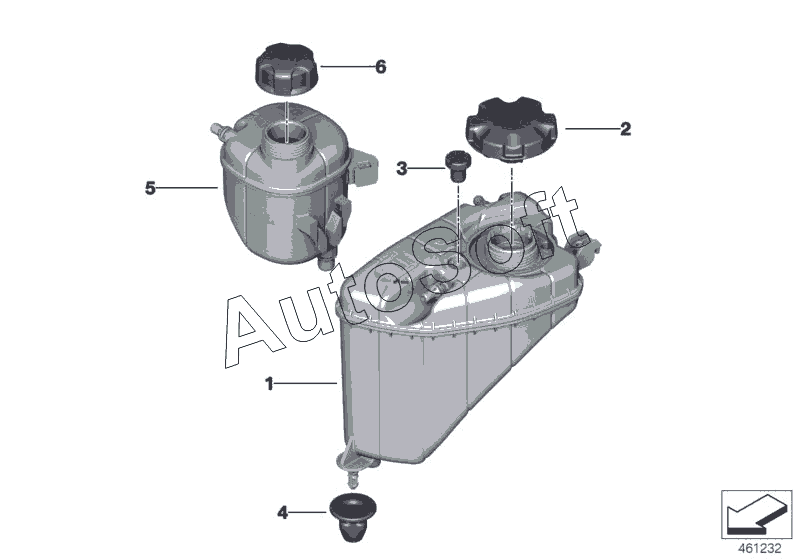 6
2
3
5
AutoSoft
1
4
461232