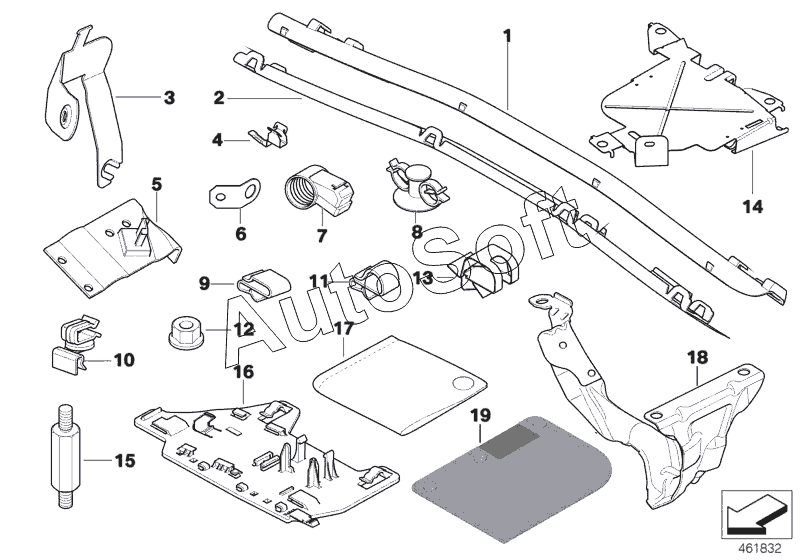 1
2
3
4
5
6
7
8
9
10
11
12
13
14
15
16
17
18
19
AutoSoft
461832