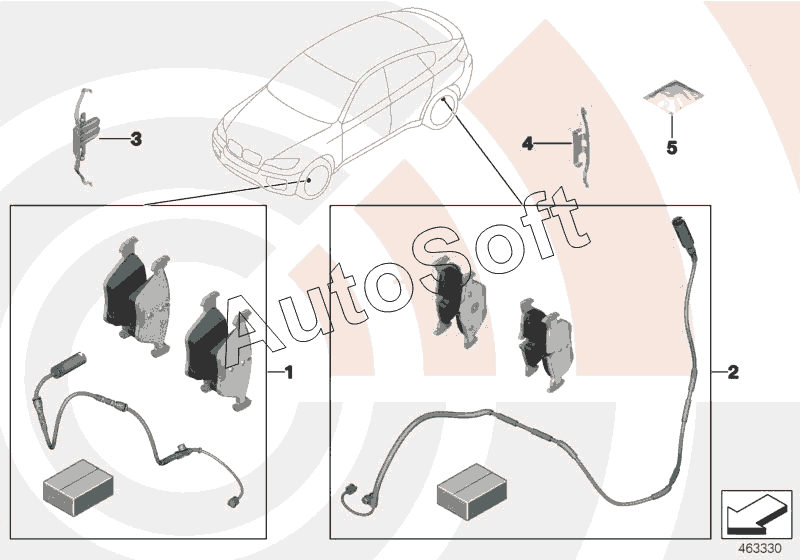 3

4

5

AutoSoft

1

2

463330