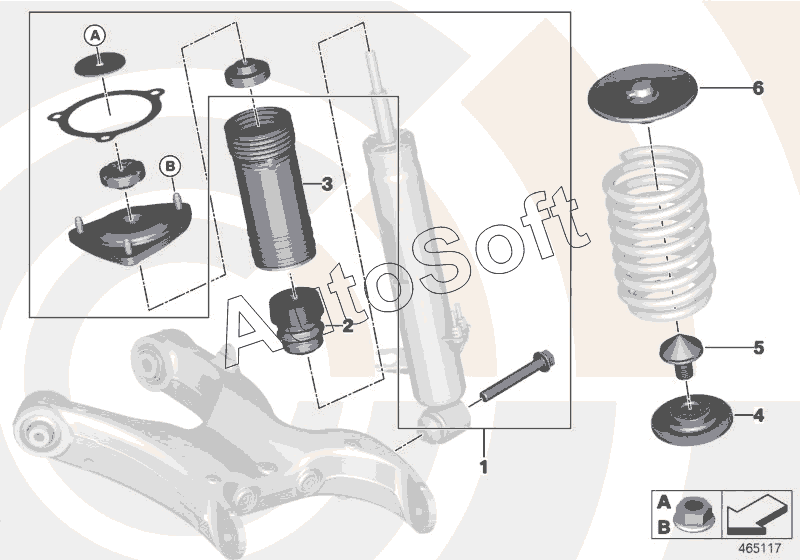 A
B
3
2
1
6
5
4
AutoSoft
A
B
465117